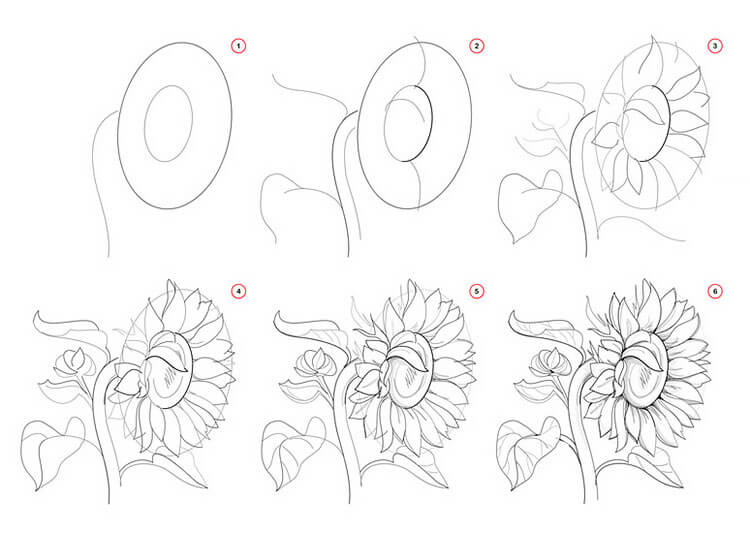 1
2
3
4
5
6