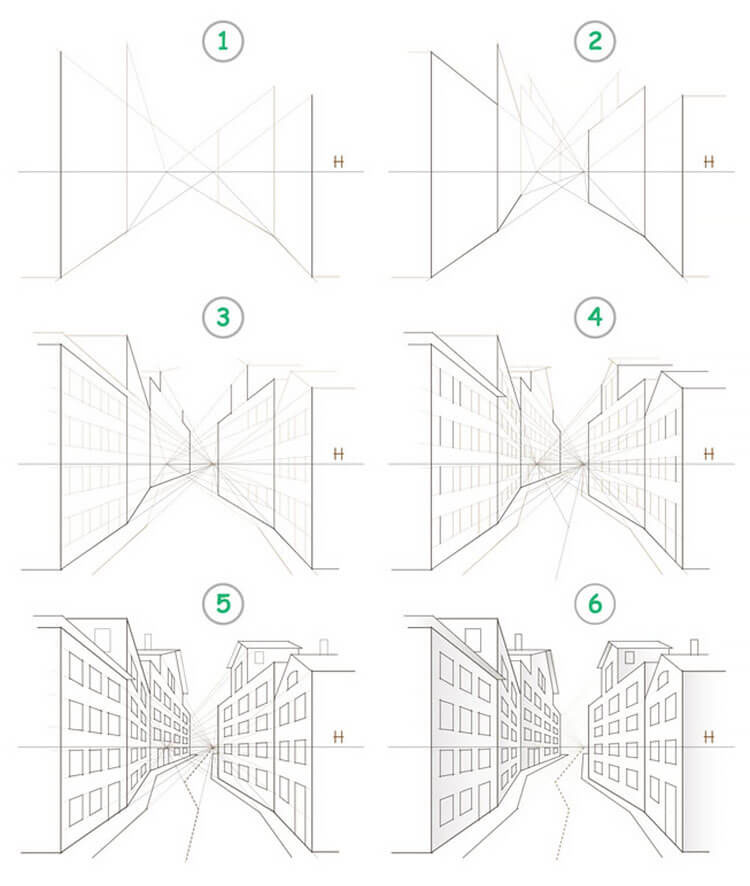 1

H

2

H

3

H

4

H

5

H

6

H