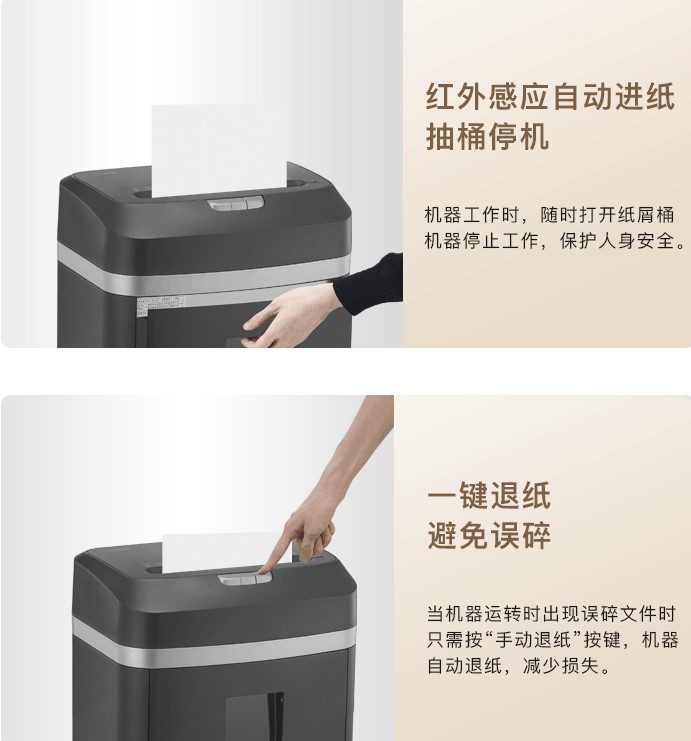 红外感应自动进纸
抽桶停机

机器工作时，随时打开纸屑桶
机器停止工作，保护人身安全。

一键退纸
避免误碎

当机器运转时出现误碎文件时
只需按“手动退纸”按键，机器
自动退纸，减少损失。