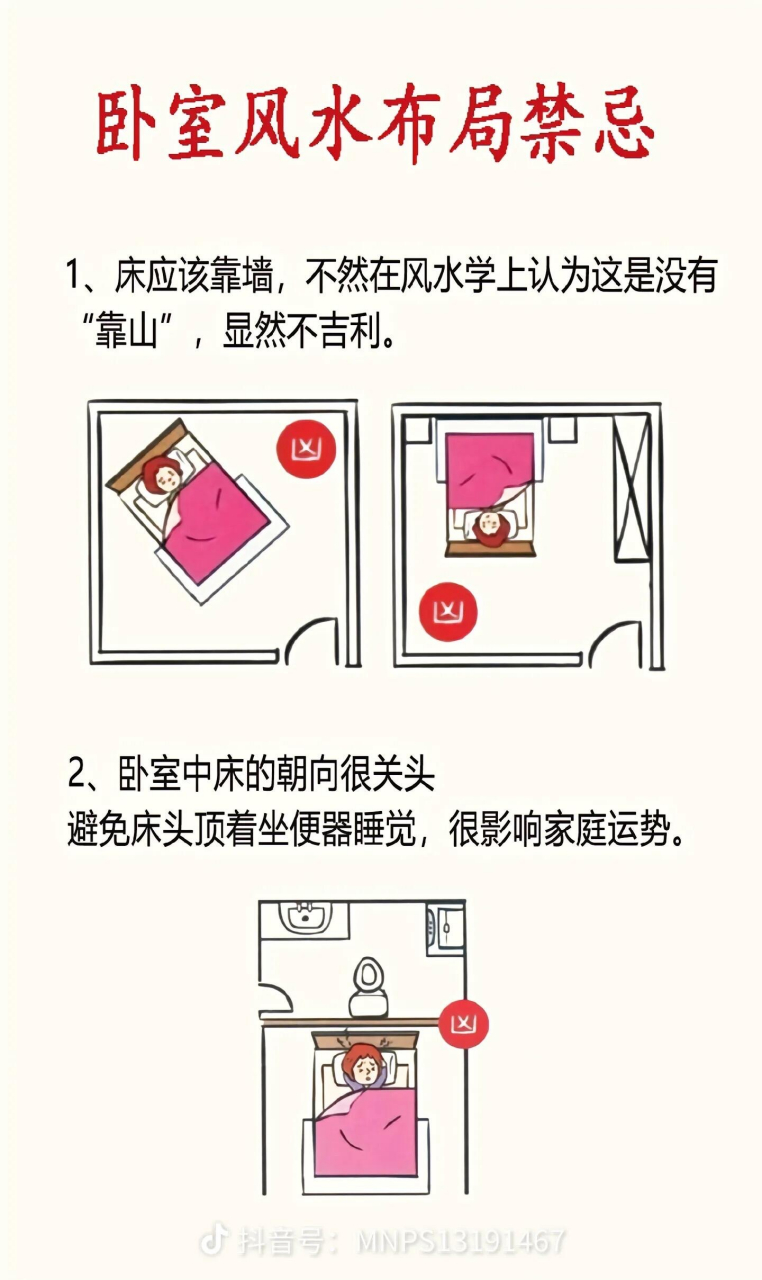 卧室风水布局禁忌

1、床应该靠墙，不然在风水学上认为这是没有“靠山”，显然不吉利。

凶

凶

2、卧室中床的朝向很关头
避免床头顶着坐便器睡觉，很影响家庭运势。

凶

抖音号：MNPS13191467