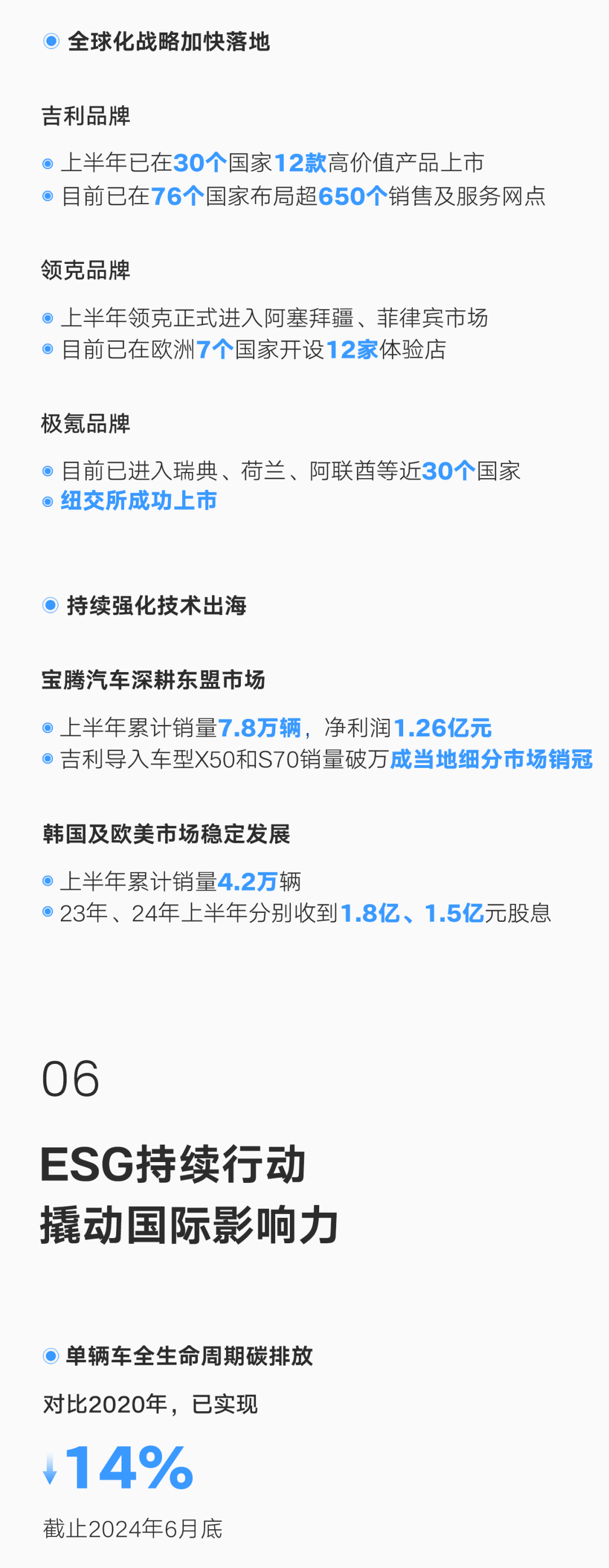 • 全球化战略加快落地

吉利品牌

• 上半年已在30个国家12款高价值产品上市
• 目前已在76个国家布局超650个销售及服务网点

领克品牌

• 上半年领克正式进入阿塞拜疆、菲律宾市场
• 目前已在欧洲7个国家开设12家体验店

极氪品牌

• 目前已进入瑞典、荷兰、阿联酋等近30个国家
• 纽交所成功上市

• 持续强化技术出海

宝腾汽车深耕东盟市场

• 上半年累计销量7.8万辆，净利润1.26亿元
• 吉利导入车型X50和S70销量破万成当地细分市场销冠

韩国及欧美市场稳定发展

• 上半年累计销量4.2万辆
• 23年、24年上半年分别收到1.8亿、1.5亿元股息

06

ESG持续行动
撬动国际影响力

• 单辆车全生命周期碳排放

对比2020年，已实现

↓14%

截止2024年6月底