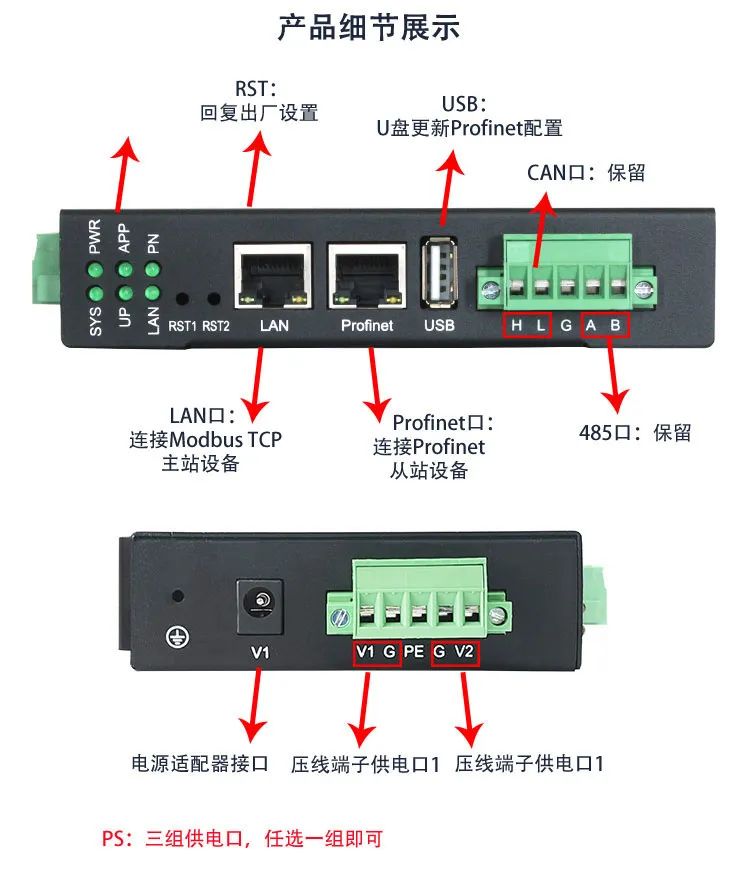 产品细节展示

RST：
回复出厂设置

USB：
U盘更新Profinet配置

CAN口：保留

PWR APP PN
SYS UP LAN
RST1 RST2 LAN Profinet USB
H L G A B

LAN口：
连接Modbus TCP
主站设备

Profinet口：
连接Profinet
从站设备

485口：保留

V1
V1 G PE G V2

电源适配器接口
压线端子供电口1
压线端子供电口1

PS：三组供电口，任选一组即可