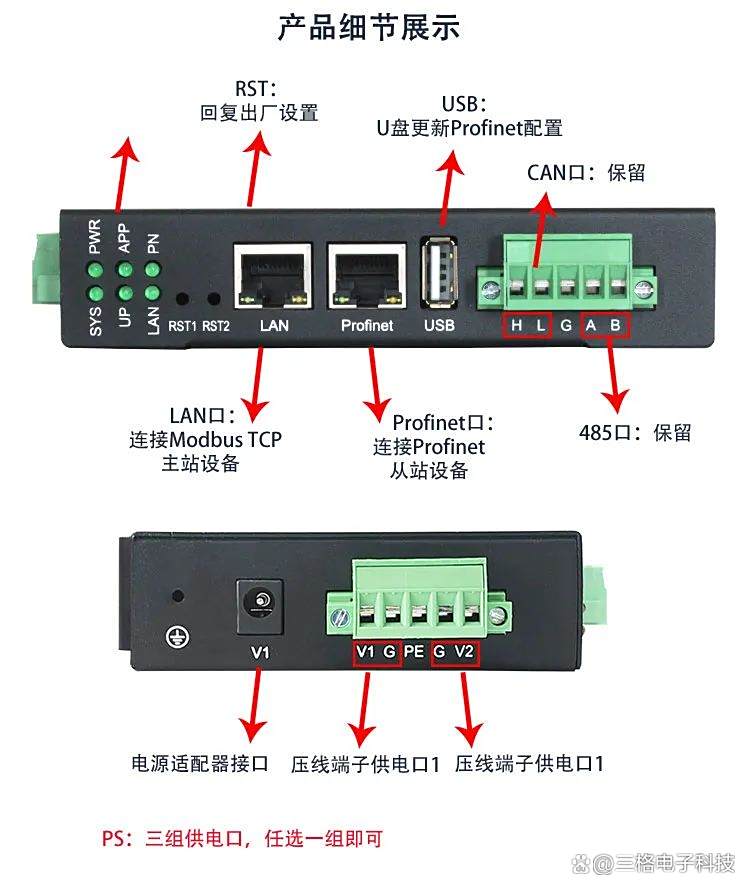 产品细节展示

RST:
回复出厂设置

USB:
U盘更新Profinet配置

CAN口:保留

PWR APP PN
SYS UP LAN
RST1 RST2 LAN Profinet USB
H L G A B

LAN口:
连接Modbus TCP
主站设备

Profinet口:
连接Profinet
从站设备

485口:保留

V1
V1 G PE G V2

电源适配器接口 压线端子供电口1 压线端子供电口1

PS:三组供电口,任选一组即可

@三格电子科技