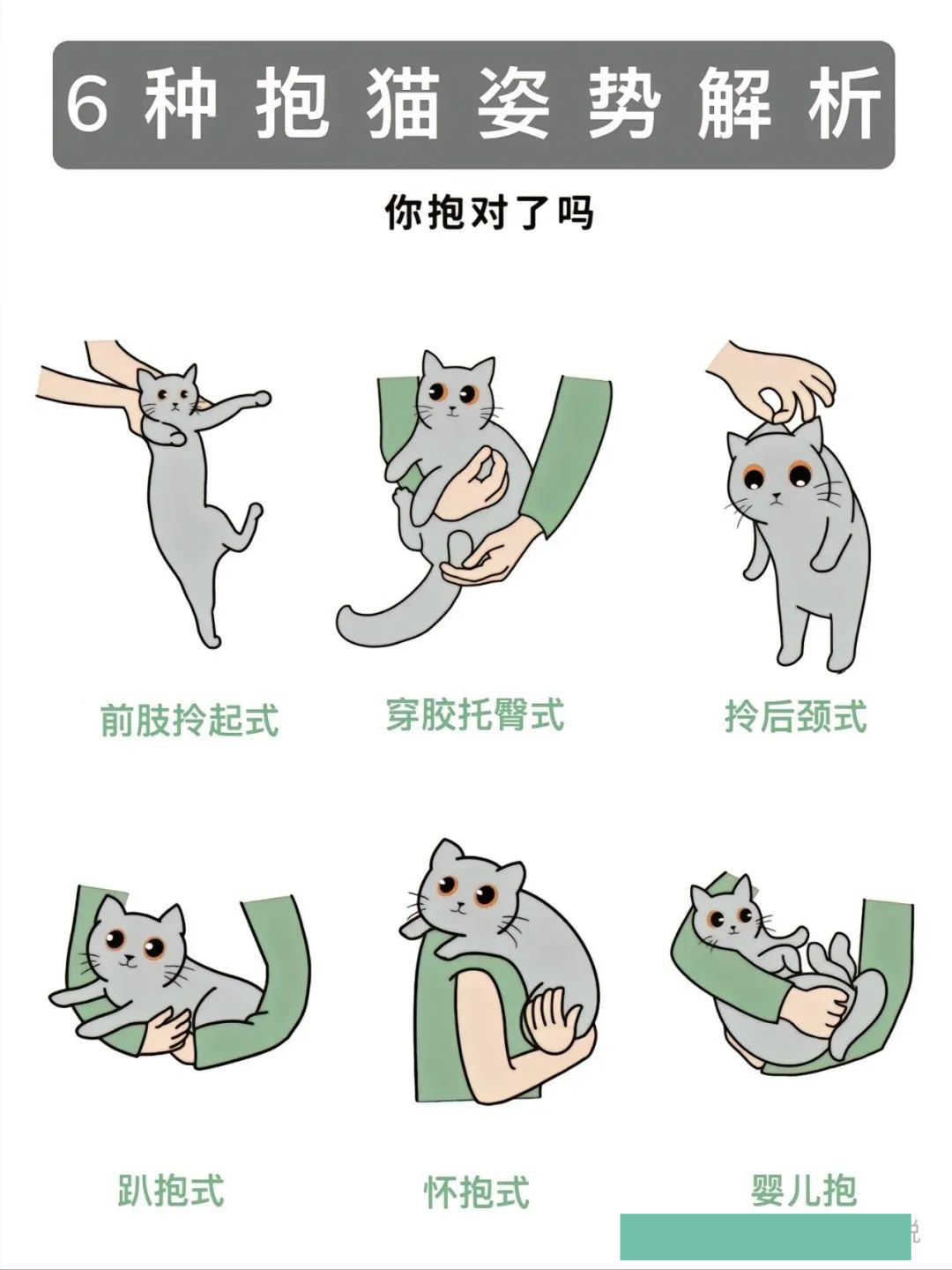 6 种 抱 猫 姿 势 解 析

你抱对了吗

前肢拎起式

穿胶托臀式

拎后颈式

趴抱式

怀抱式

婴儿抱