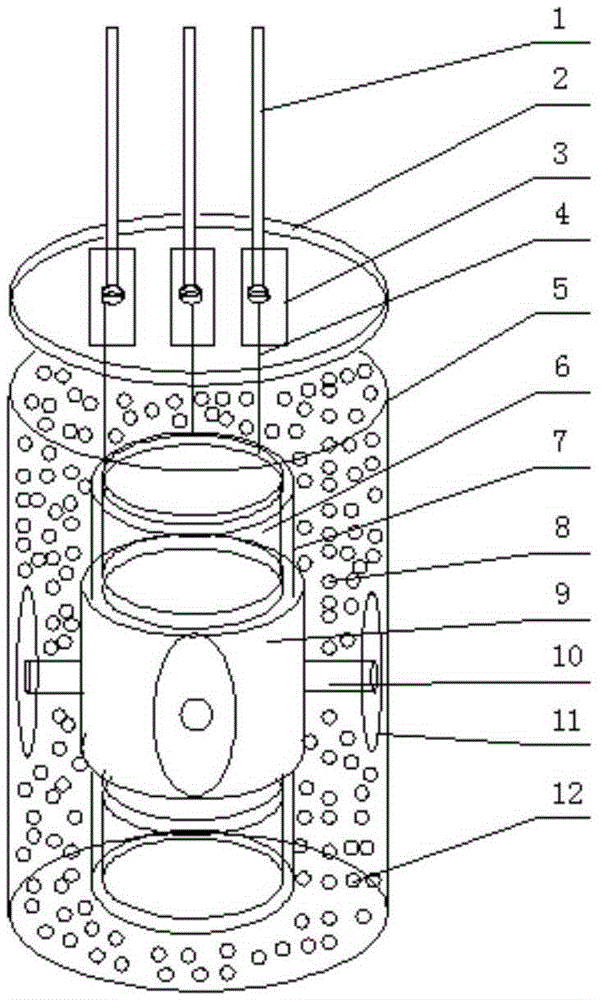 1
2
3
4
5
6
7
8
9
10
11
12