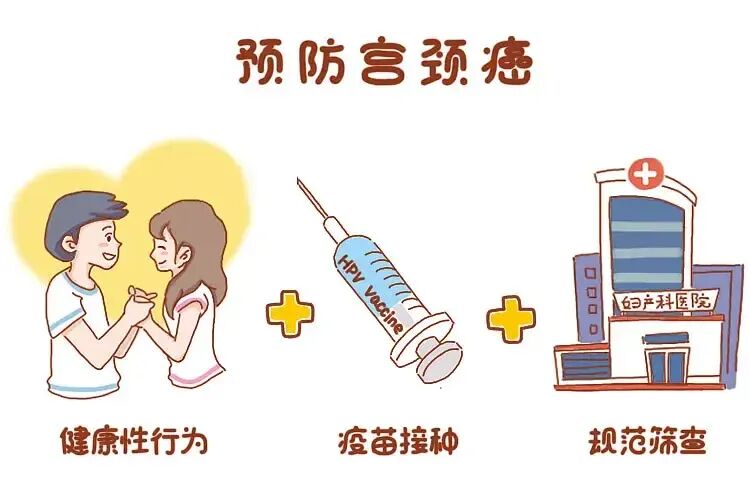 预防宫颈癌

HPV Vaccine

妇产科医院

健康性行为

疫苗接种

规范筛查