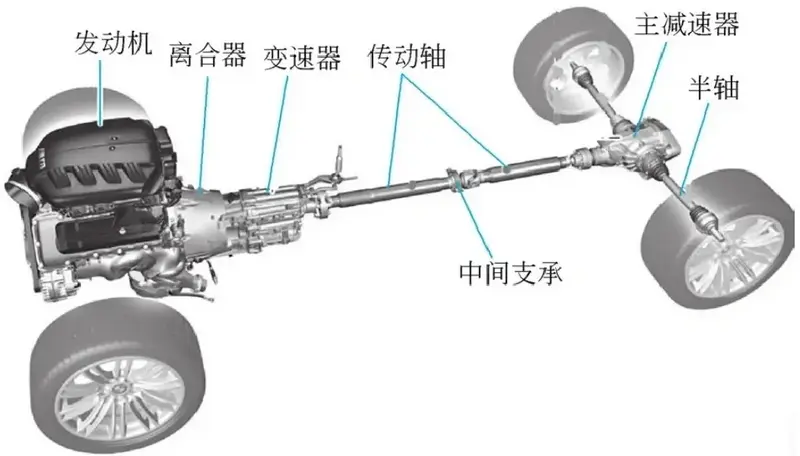 发动机
离合器
变速器
传动轴
主减速器
半轴
中间支承