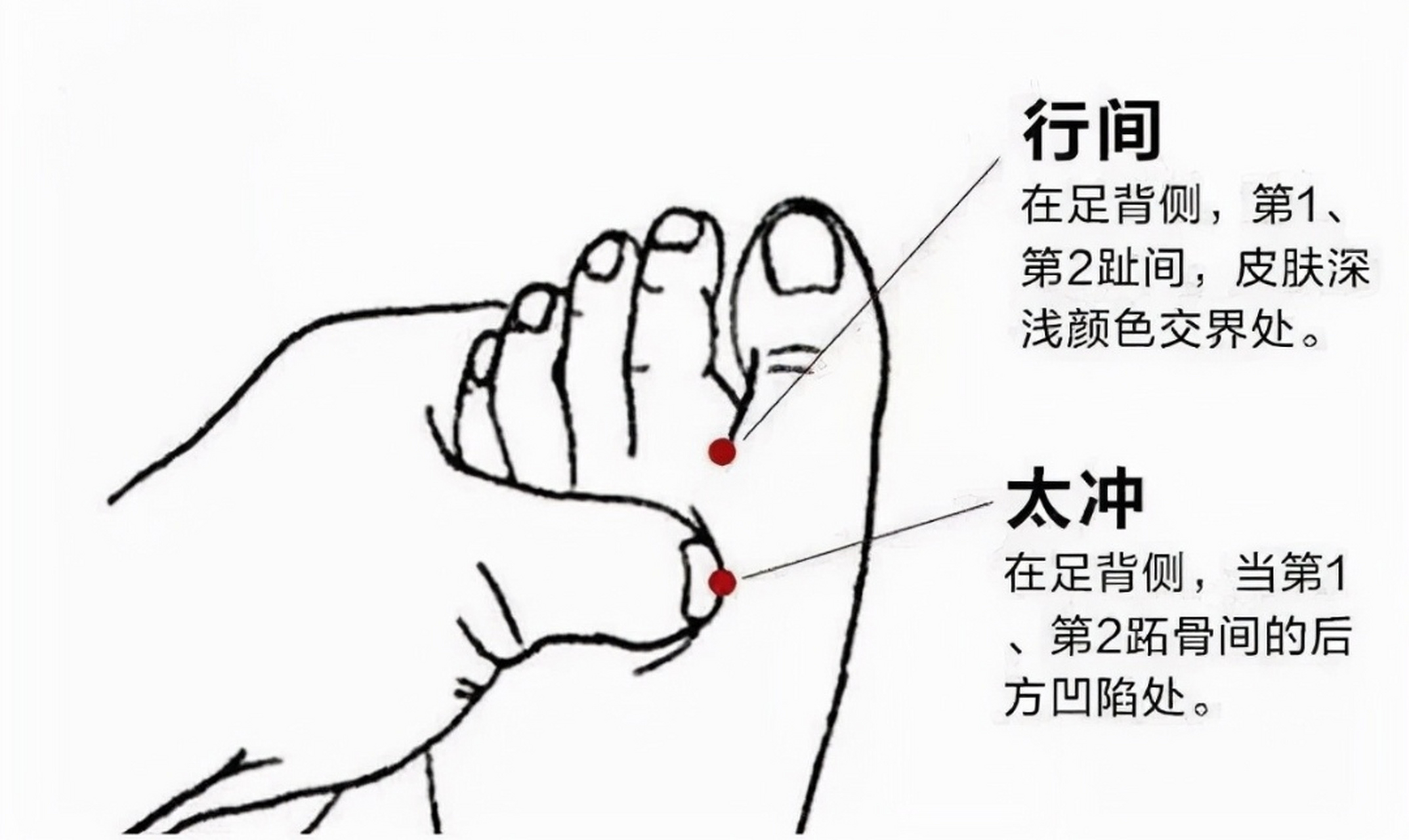 行间

在足背侧，第1、第2趾间，皮肤深浅颜色交界处。

太冲

在足背侧，当第1、第2跖骨间的后方凹陷处。