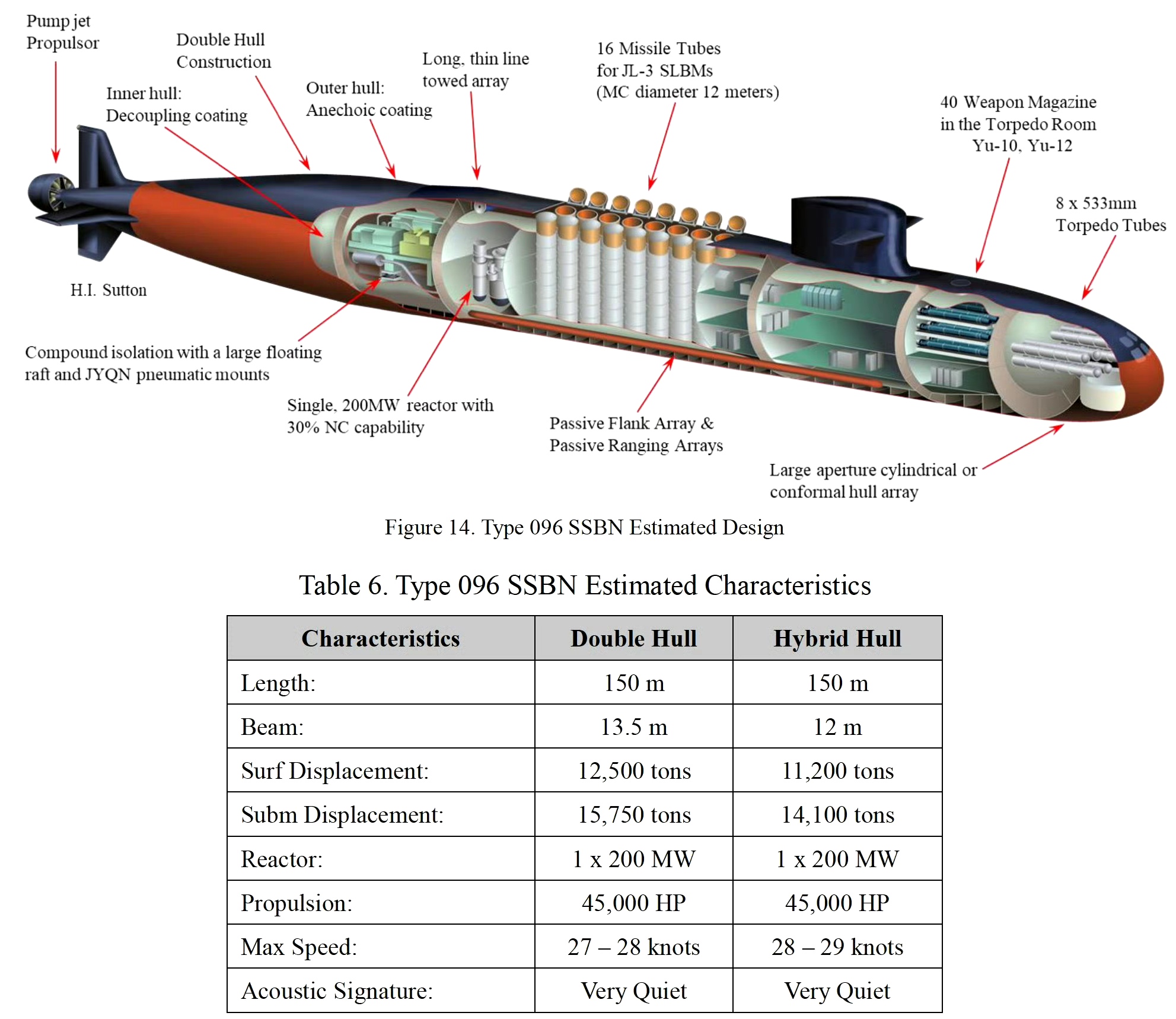 Pump jet Propulsor

Double Hull Construction

Inner hull: Decoupling coating

Outer hull: Anechoic coating

Long, thin line towed array

16 Missile Tubes for JL-3 SLBMs (MC diameter 12 meters)

40 Weapon Magazine in the Torpedo Room Yu-10, Yu-12

8 x 533mm Torpedo Tubes

H.I. Sutton

Compound isolation with a large floating raft and JYQN pneumatic mounts

Single, 200MW reactor with 30% NC capability

Passive Flank Array & Passive Ranging Arrays

Large aperture cylindrical or conformal hull array

Figure 14. Type 096 SSBN Estimated Design

Table 6. Type 096 SSBN Estimated Characteristics

| Characteristics | Double Hull | Hybrid Hull |
|---|---|---|
| Length: | 150 m | 150 m |
| Beam: | 13.5 m | 12 m |
| Surf Displacement: | 12,500 tons | 11,200 tons |
| Subm Displacement: | 15,750 tons | 14,100 tons |
| Reactor: | 1 x 200 MW | 1 x 200 MW |
| Propulsion: | 45,000 HP | 45,000 HP |
| Max Speed: | 27 – 28 knots | 28 – 29 knots |
| Acoustic Signature: | Very Quiet | Very Quiet |