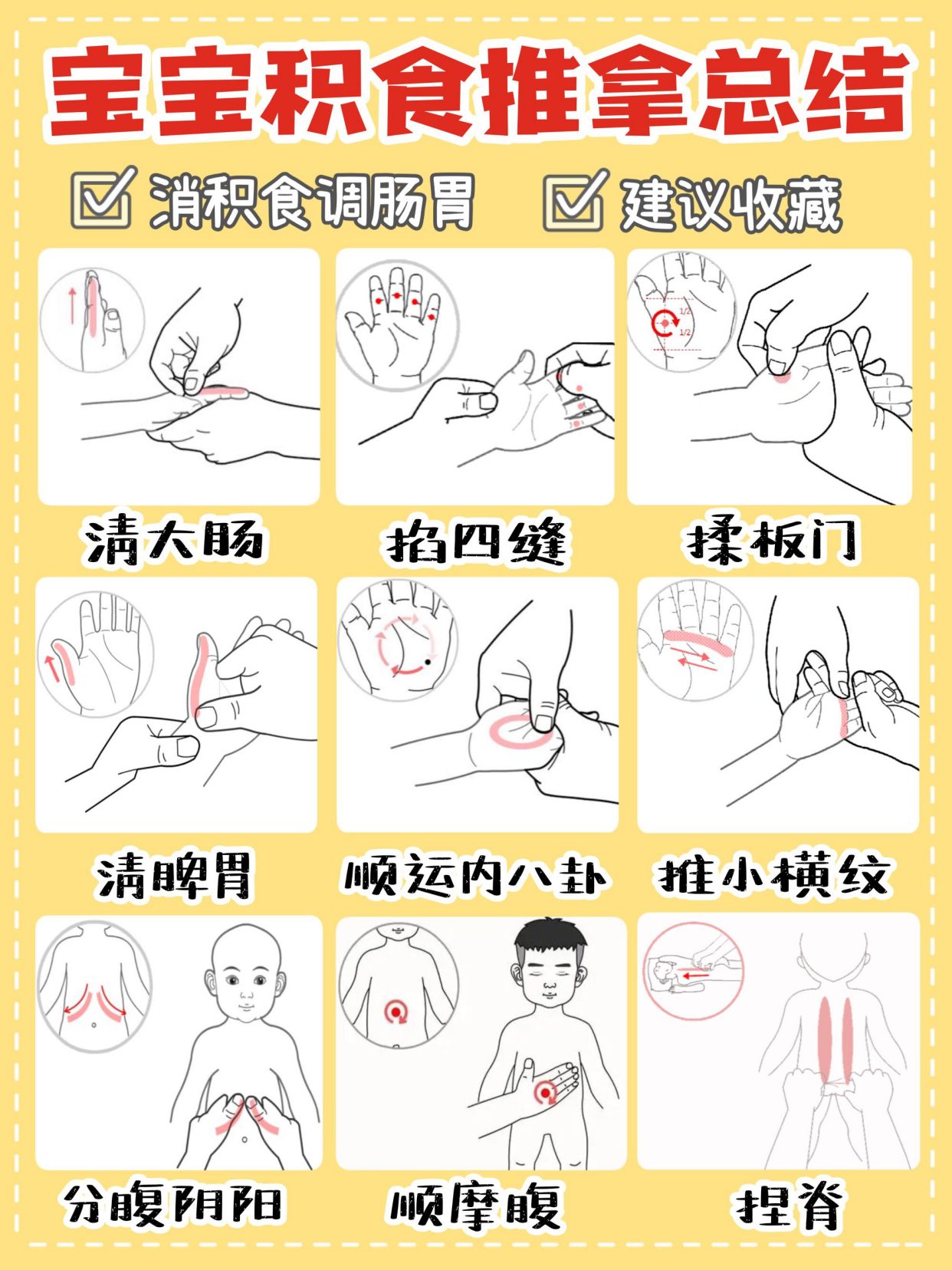 宝宝积食推拿总结

☑ 消积食调肠胃 ☑ 建议收藏

1/2
1/2

清大肠

掐四缝

揉板门

清脾胃

顺运内八卦

推小横纹

分腹阴阳

顺摩腹

捏脊