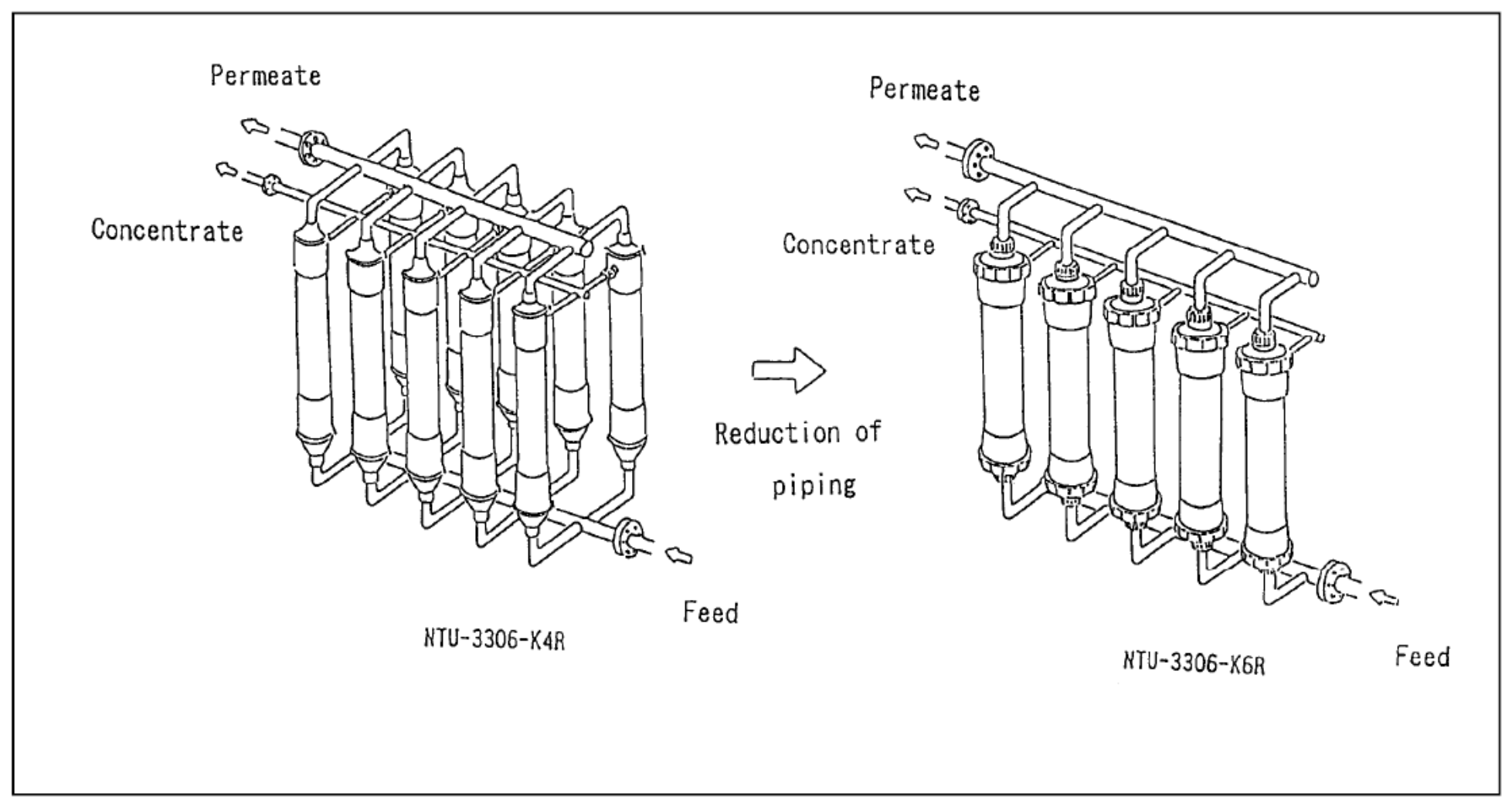 Permeate

Concentrate

Feed

NTU-3306-K4R

Reduction of piping

Permeate

Concentrate

Feed

NTU-3306-K6R