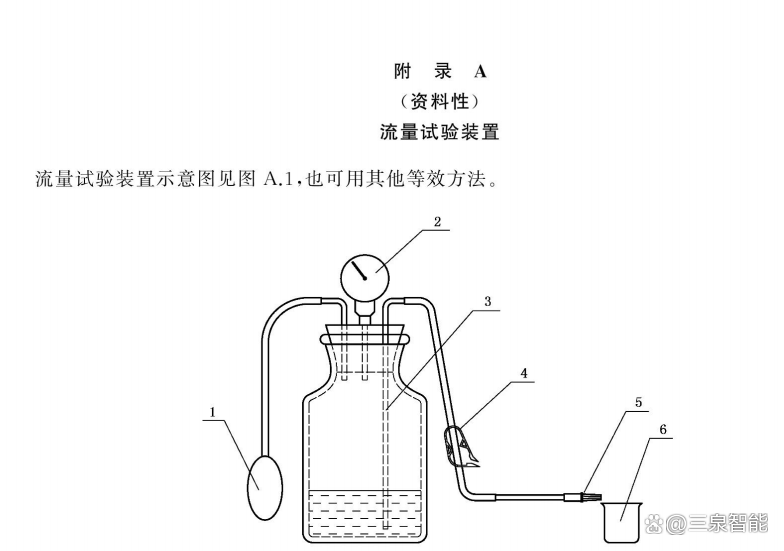 附 录 A
（资料性）
流量试验装置

流量试验装置示意图见图 A.1，也可用其他等效方法。

2
3
4
1
5
6

@三泉智能