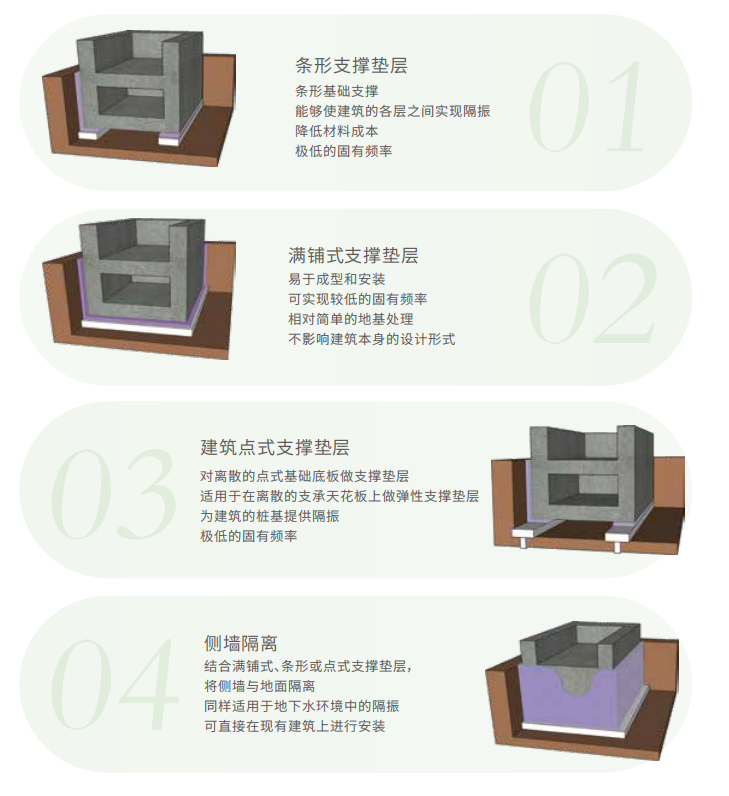 条形支撑垫层
条形基础支撑
能够使建筑的各层之间实现隔振
降低材料成本
极低的固有频率

01

满铺式支撑垫层
易于成型和安装
可实现较低的固有频率
相对简单的地基处理
不影响建筑本身的设计形式

02

03

建筑点式支撑垫层
对离散的点式基础底板做支撑垫层
适用于在离散的支承天花板上做弹性支撑垫层
为建筑的桩基提供隔振
极低的固有频率

04

侧墙隔离
结合满铺式、条形或点式支撑垫层，
将侧墙与地面隔离
同样适用于地下水环境中的隔振
可直接在现有建筑上进行安装