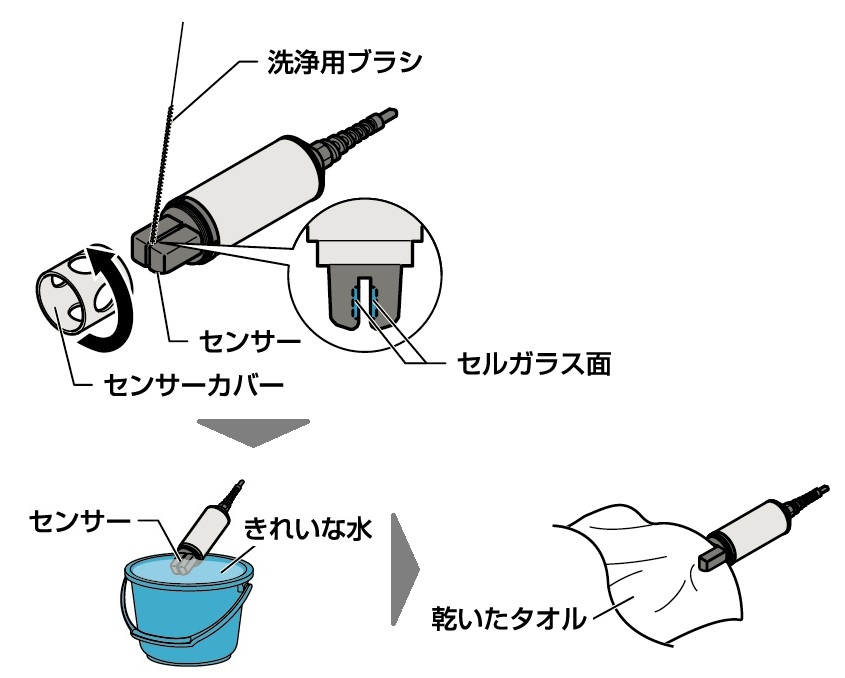 洗浄用ブラシ

センサー

センサーカバー

セルガラス面

センサー

きれいな水

乾いたタオル