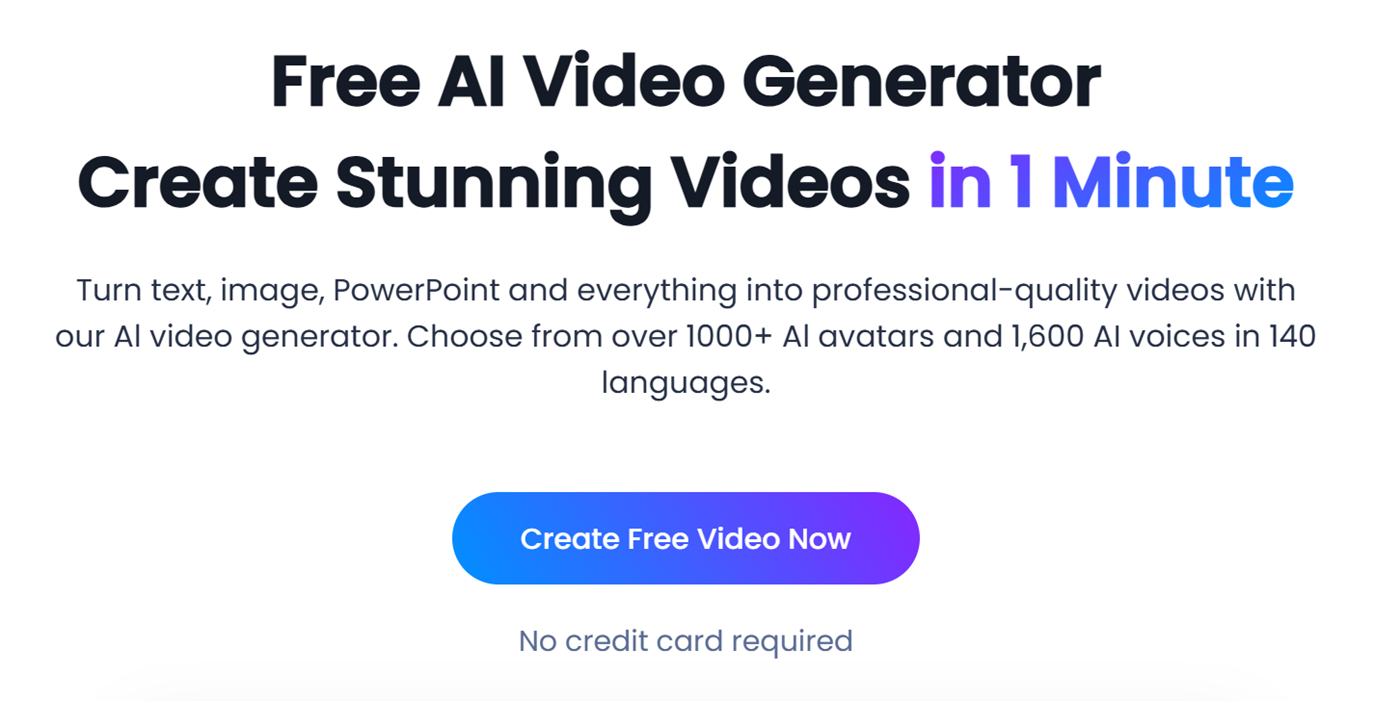 Free AI Video Generator
Create Stunning Videos in 1 Minute

Turn text, image, PowerPoint and everything into professional-quality videos with our AI video generator. Choose from over 1000+ AI avatars and 1,600 AI voices in 140 languages.

Create Free Video Now

No credit card required