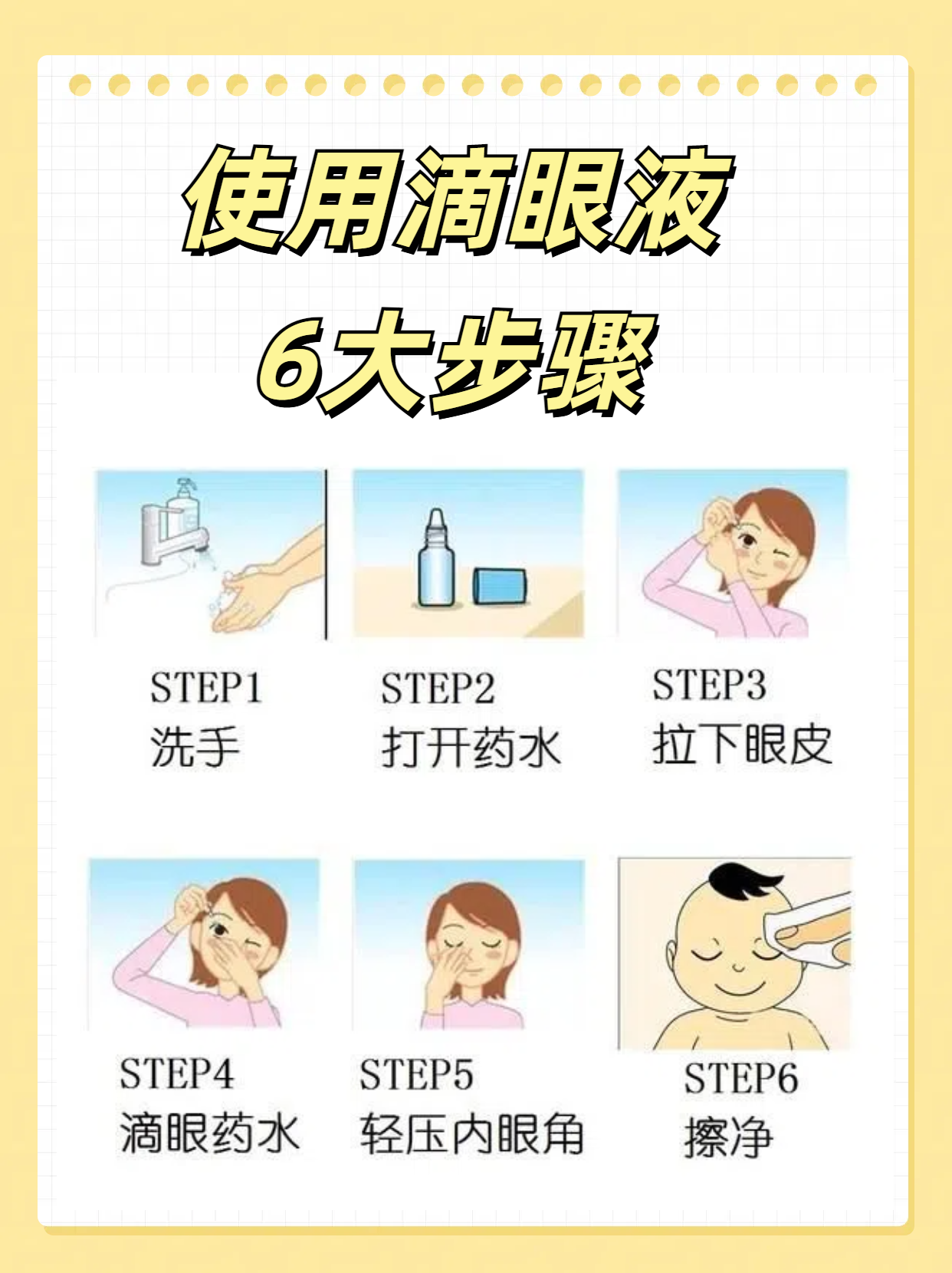 使用滴眼液
6大步骤

STEP1
洗手

STEP2
打开药水

STEP3
拉下眼皮

STEP4
滴眼药水

STEP5
轻压内眼角

STEP6
擦净