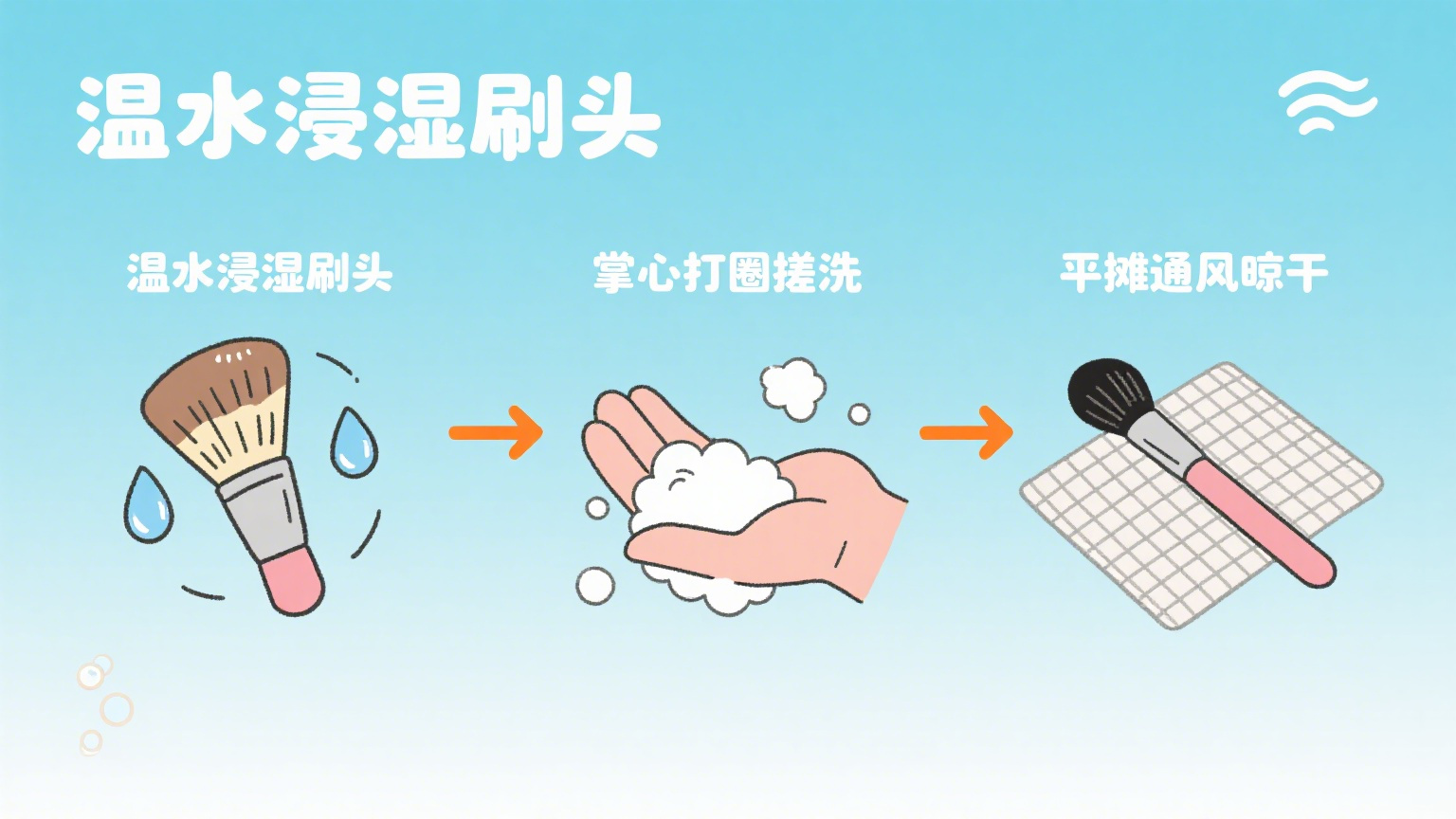 温水浸湿刷头

温水浸湿刷头

掌心打圈搓洗

平摊通风晾干