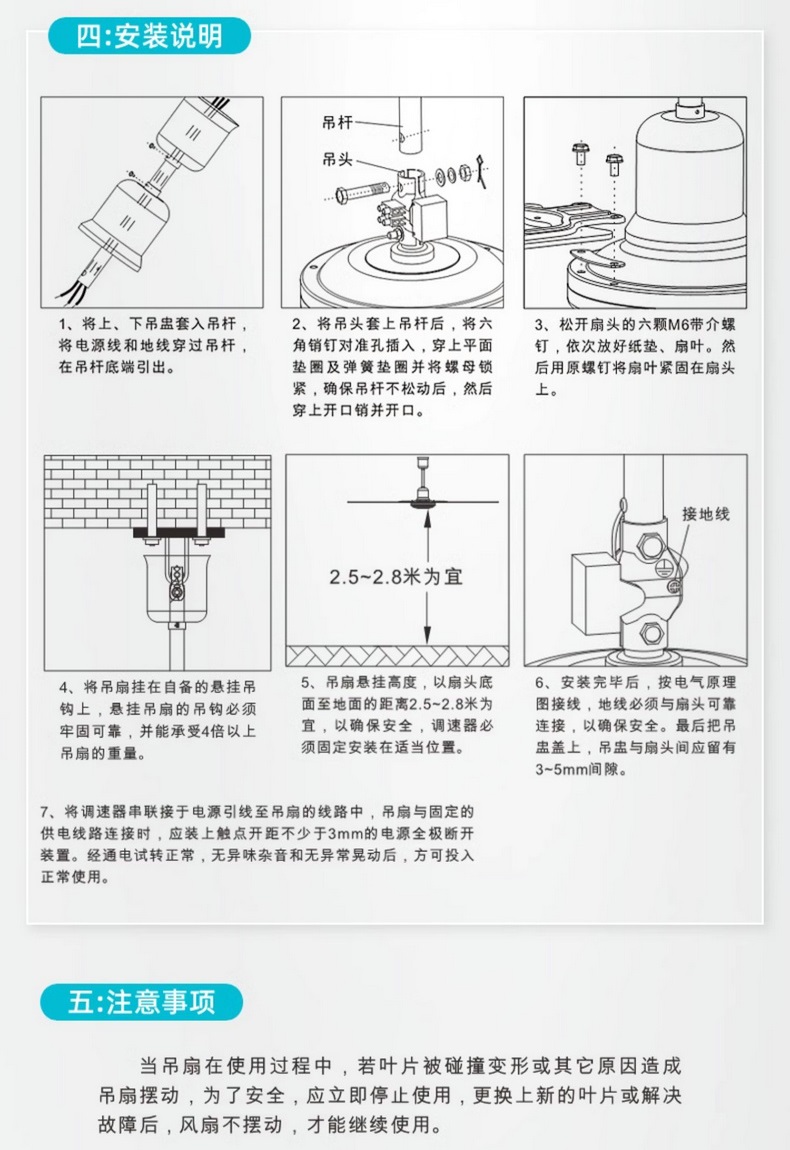 四:安装说明

吊杆

吊头

1、将上、下吊盅套入吊杆，将电源线和地线穿过吊杆，在吊杆底端引出。

2、将吊头套上吊杆后，将六角销钉对准孔插入，穿上平面垫圈及弹簧垫圈并将螺母锁紧，确保吊杆不松动后，然后穿上开口销并开口。

3、松开扇头的六颗M6带介螺钉，依次放好纸垫、扇叶。然后用原螺钉将扇叶紧固在扇头上。

2.5~2.8米为宜

接地线

4、将吊扇挂在自备的悬挂吊钩上，悬挂吊扇的吊钩必须牢固可靠，并能承受4倍以上吊扇的重量。

5、吊扇悬挂高度，以扇头底面至地面的距离2.5~2.8米为宜，以确保安全，调速器必须固定安装在适当位置。

6、安装完毕后，按电气原理图接线，地线必须与扇头可靠连接，以确保安全。最后把吊盅盖上，吊盅与扇头间应留有3~5mm间隙。

7、将调速器串联接于电源引线至吊扇的线路中，吊扇与固定的供电线路连接时，应装上触点开距不少于3mm的电源全极断开装置。经通电试转正常，无异味杂音和无异常晃动后，方可投入正常使用。

五:注意事项

当吊扇在使用过程中，若叶片被碰撞变形或其它原因造成吊扇摆动，为了安全，应立即停止使用，更换上新的叶片或解决故障后，风扇不摆动，才能继续使用。