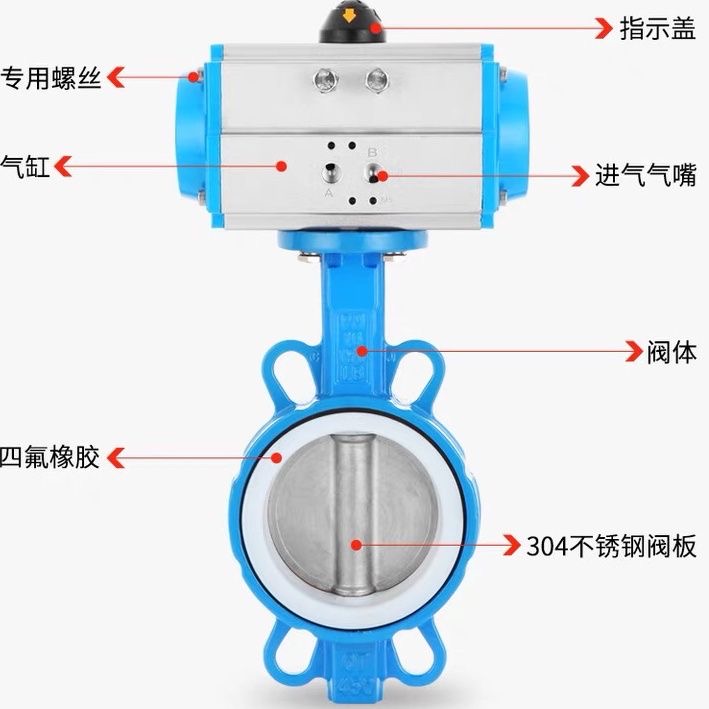 指示盖

专用螺丝

气缸

B

A

进气气嘴

阀体

四氟橡胶

304不锈钢阀板