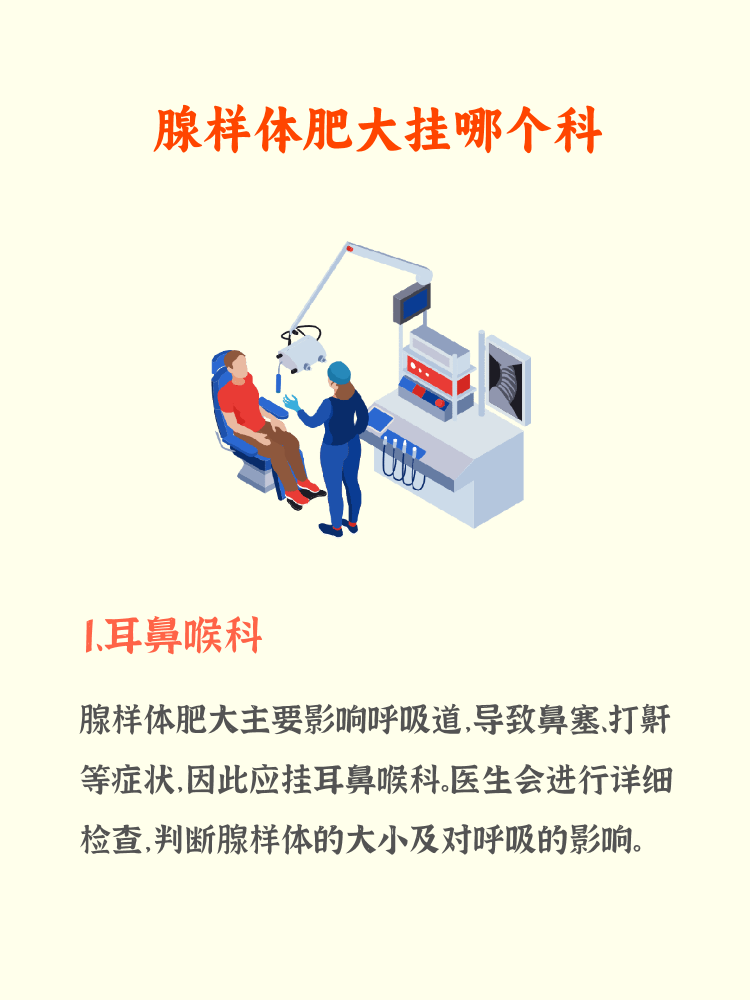 腺样体肥大挂哪个科

1.耳鼻喉科

腺样体肥大主要影响呼吸道,导致鼻塞、打鼾等症状,因此应挂耳鼻喉科。医生会进行详细检查,判断腺样体的大小及对呼吸的影响。