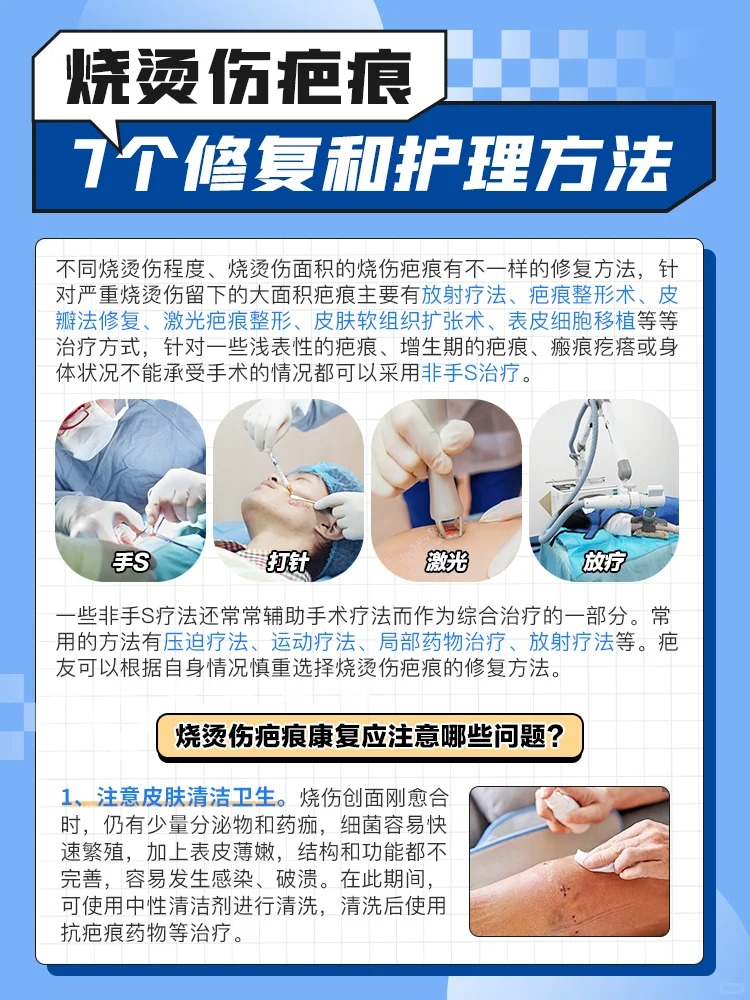 烧烫伤疤痕

7个修复和护理方法

不同烧烫伤程度、烧烫伤面积的烧伤疤痕有不一样的修复方法，针对严重烧烫伤留下的大面积疤痕主要有放射疗法、疤痕整形术、皮瓣法修复、激光疤痕整形、皮肤软组织扩张术、表皮细胞移植等等治疗方式，针对一些浅表性的疤痕、增生期的疤痕、瘢痕疙瘩或身体状况不能承受手术的情况都可以采用非手S治疗。

手S

打针

激光

放疗

一些非手S疗法还常常辅助手术疗法而作为综合治疗的一部分。常用的方法有压迫疗法、运动疗法、局部药物治疗、放射疗法等。疤友可以根据自身情况慎重选择烧烫伤疤痕的修复方法。

烧烫伤疤痕康复应注意哪些问题?

1、注意皮肤清洁卫生。烧伤创面刚愈合时，仍有少量分泌物和药痂，细菌容易快速繁殖，加上表皮薄嫩，结构和功能都不完善，容易发生感染、破溃。在此期间，可使用中性清洁剂进行清洗，清洗后使用抗疤痕药物等治疗。