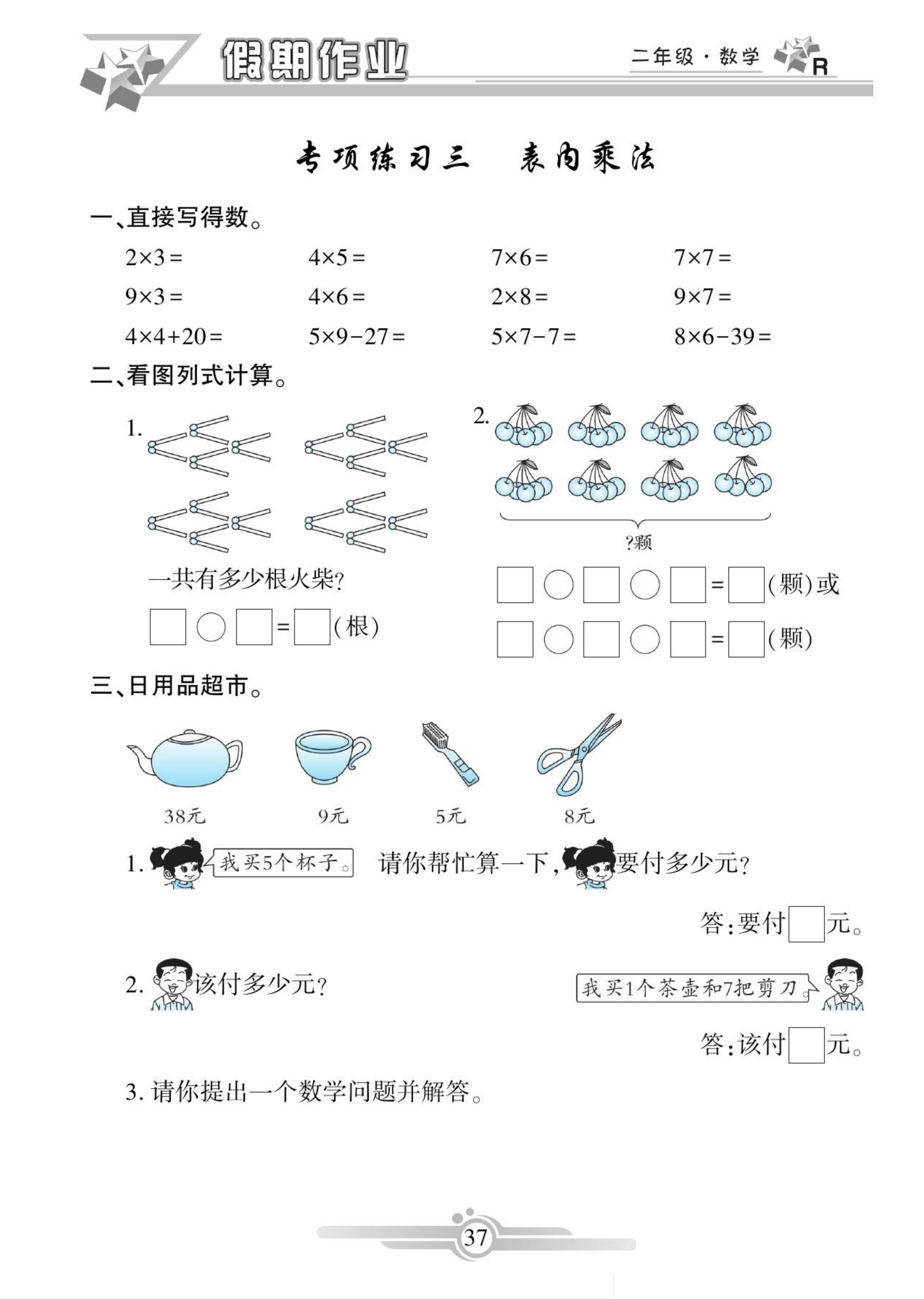 假期作业

二年级·数学 R

专项练习三 表内乘法

一、直接写得数。

$2\times3=$ $4\times5=$ $7\times6=$ $7\times7=$

$9\times3=$ $4\times6=$ $2\times8=$ $9\times7=$

$4\times4+20=$ $5\times9-27=$ $5\times7-7=$ $8\times6-39=$

二、看图列式计算。

1.

一共有多少根火柴?

□○□=□(根)

2.

?颗

□○□○□=□(颗)或

□○□○□=□(颗)

三、日用品超市。

38元 9元 5元 8元

1. 我买5个杯子。 请你帮忙算一下，要付多少元?

答:要付□元。

2. 该付多少元? 我买1个茶壶和7把剪刀。

答:该付□元。

3. 请你提出一个数学问题并解答。

37