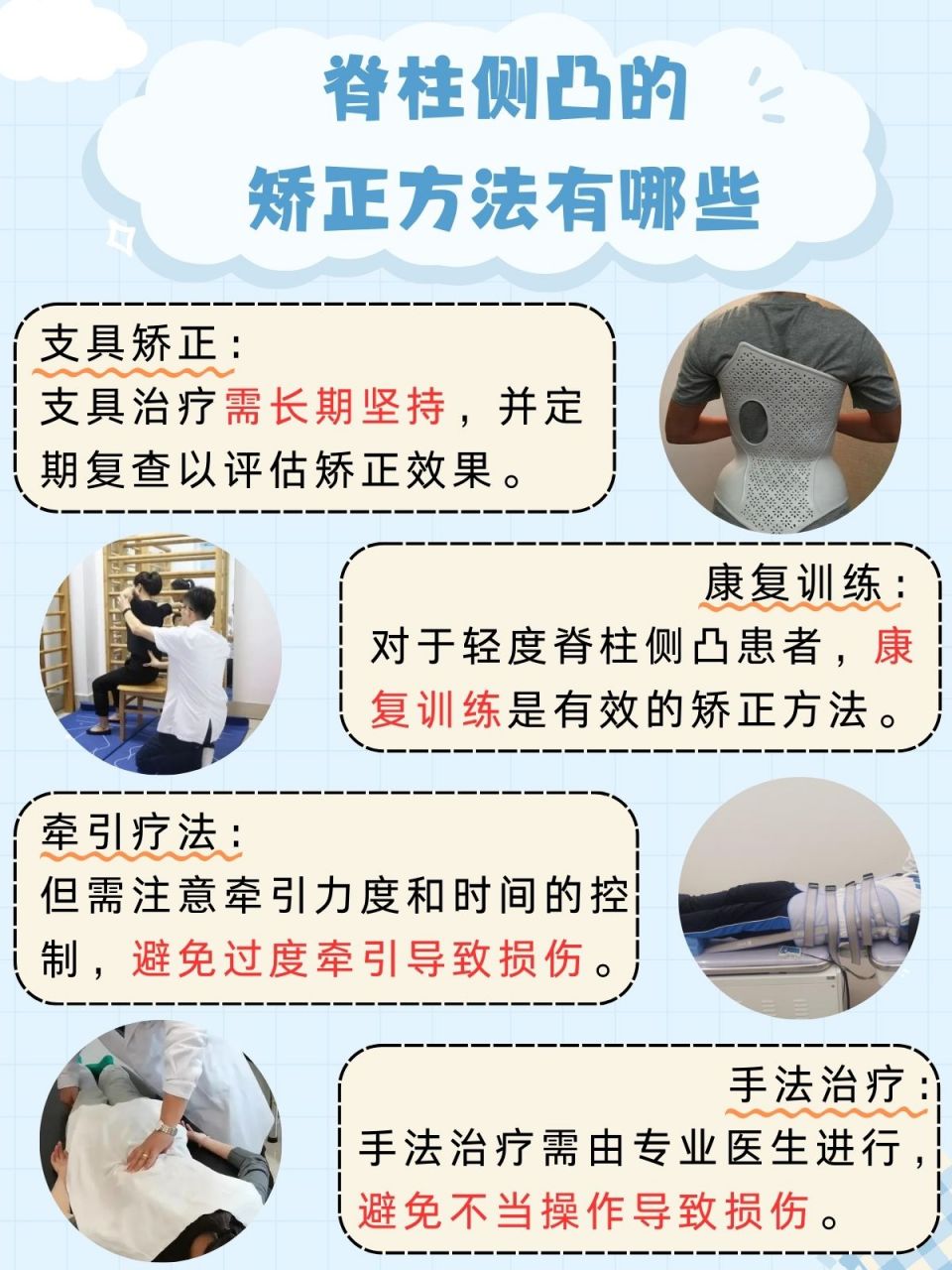 脊柱侧凸的
矫正方法有哪些

支具矫正：
支具治疗需长期坚持，并定期复查以评估矫正效果。

康复训练：
对于轻度脊柱侧凸患者，康复训练是有效的矫正方法。

牵引疗法：
但需注意牵引力度和时间的控制，避免过度牵引导致损伤。

手法治疗：
手法治疗需由专业医生进行，避免不当操作导致损伤。