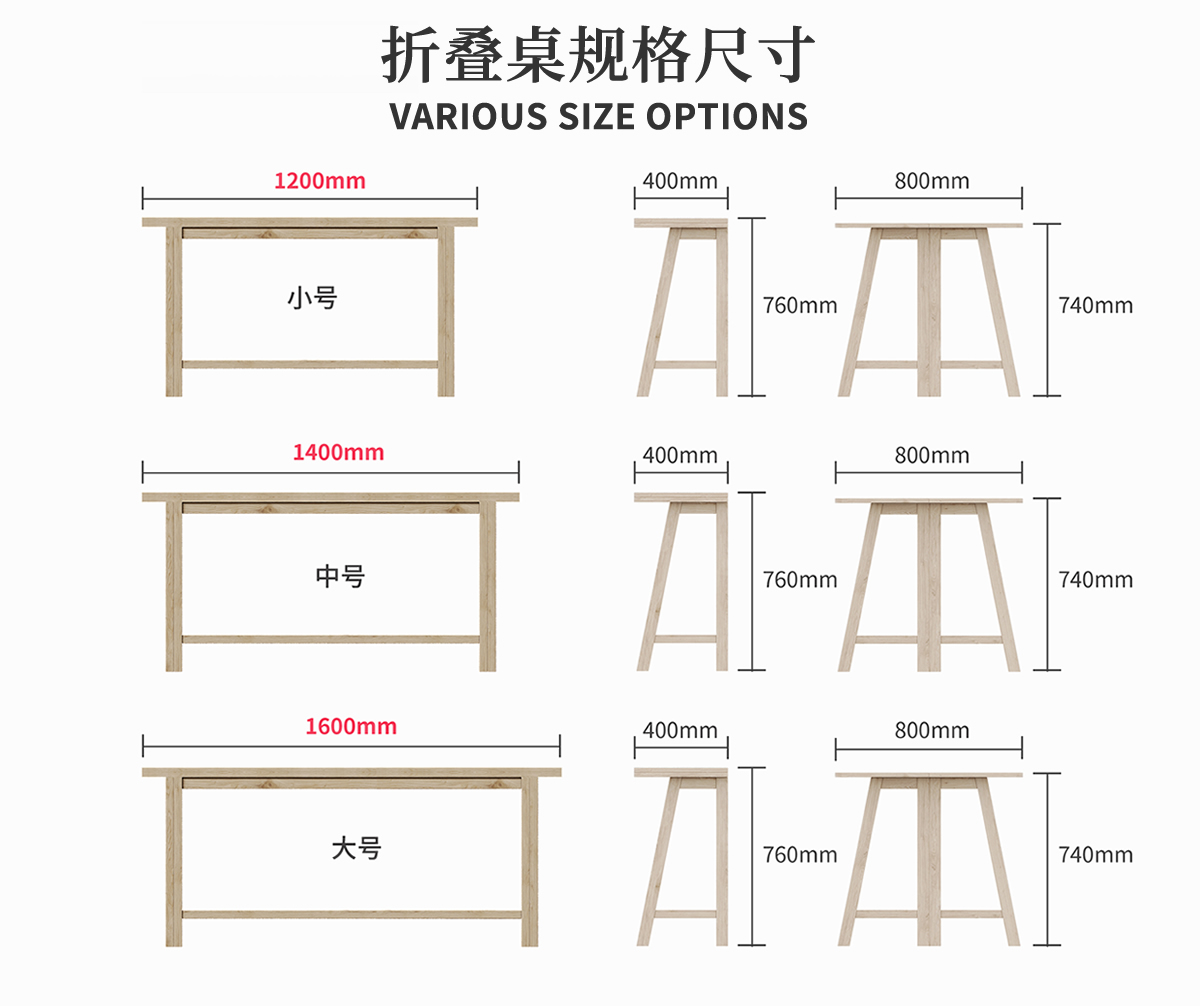 折叠桌规格尺寸
VARIOUS SIZE OPTIONS

1200mm
小号
400mm
760mm
800mm
740mm

1400mm
中号
400mm
760mm
800mm
740mm

1600mm
大号
400mm
760mm
800mm
740mm