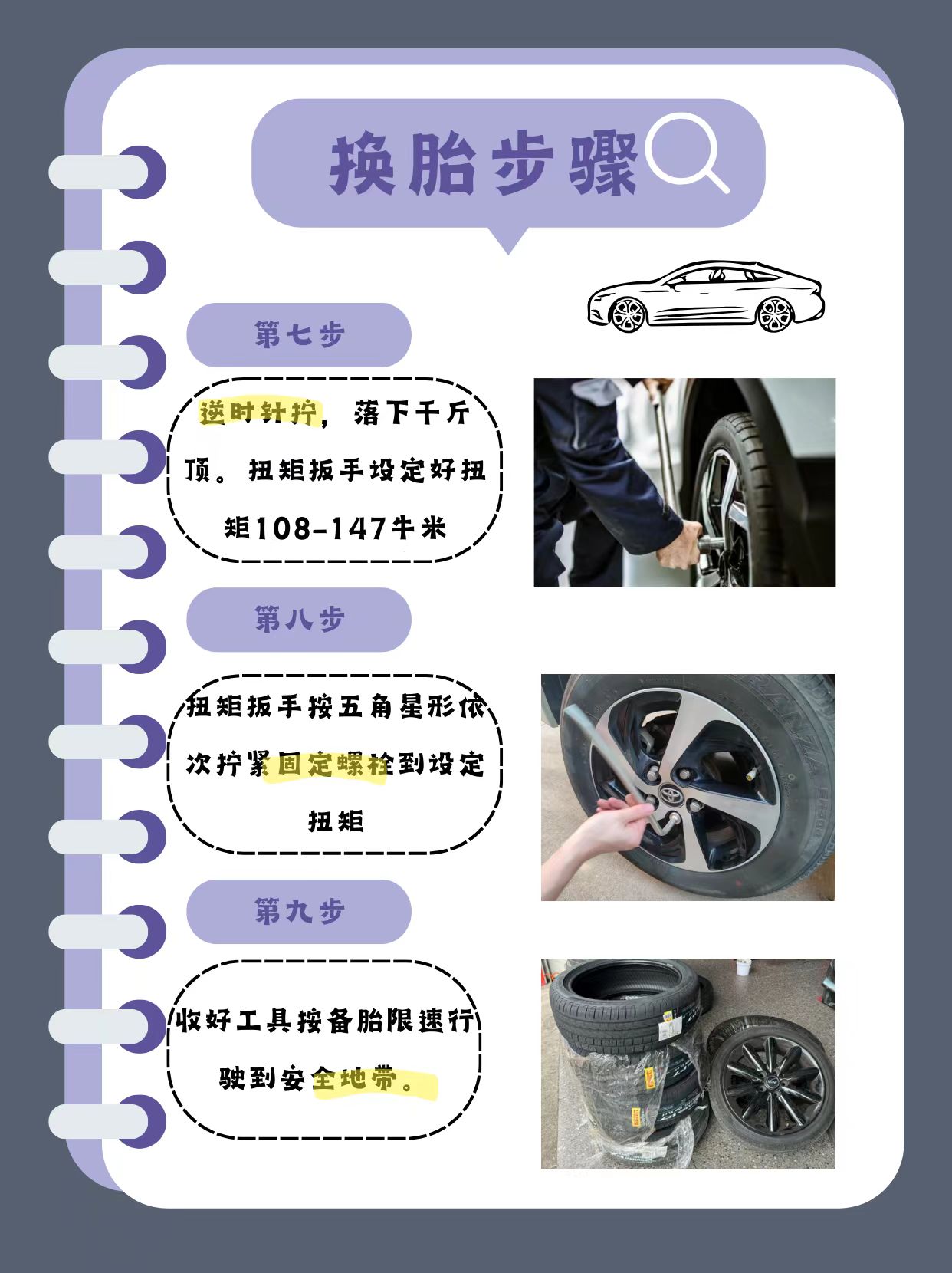 换胎步骤

第七步

逆时针拧，落下千斤顶。扭矩扳手设定好扭矩108-147牛米

第八步

扭矩扳手按五角星形依次拧紧固定螺栓到设定扭矩

第九步

收好工具按备胎限速行驶到安全地带。