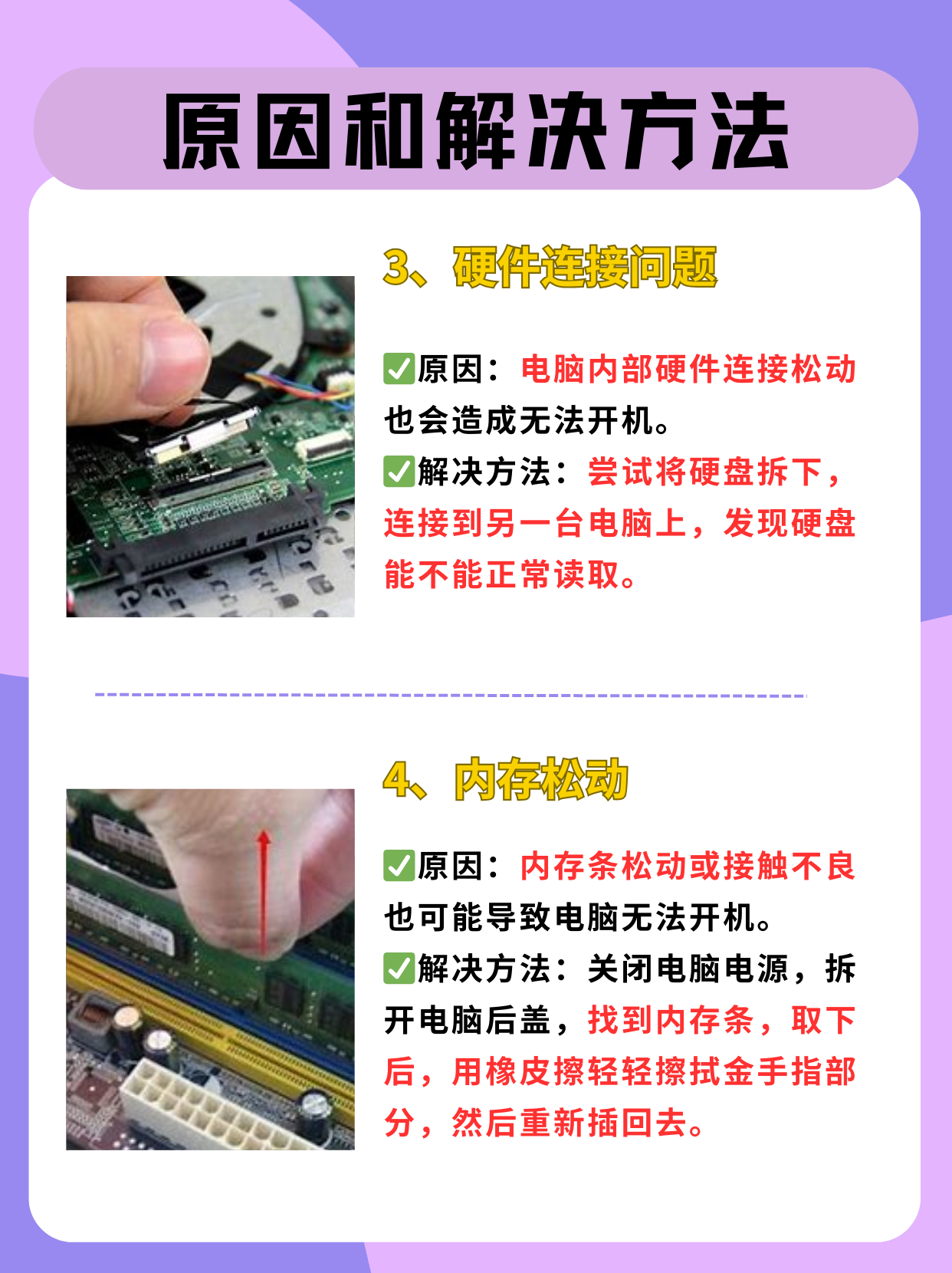 原因和解决方法

3、硬件连接问题

✅原因：电脑内部硬件连接松动也会造成无法开机。
✅解决方法：尝试将硬盘拆下，连接到另一台电脑上，发现硬盘能不能正常读取。

4、内存松动

✅原因：内存条松动或接触不良也可能导致电脑无法开机。
✅解决方法：关闭电脑电源，拆开电脑后盖，找到内存条，取下后，用橡皮擦轻轻擦拭金手指部分，然后重新插回去。