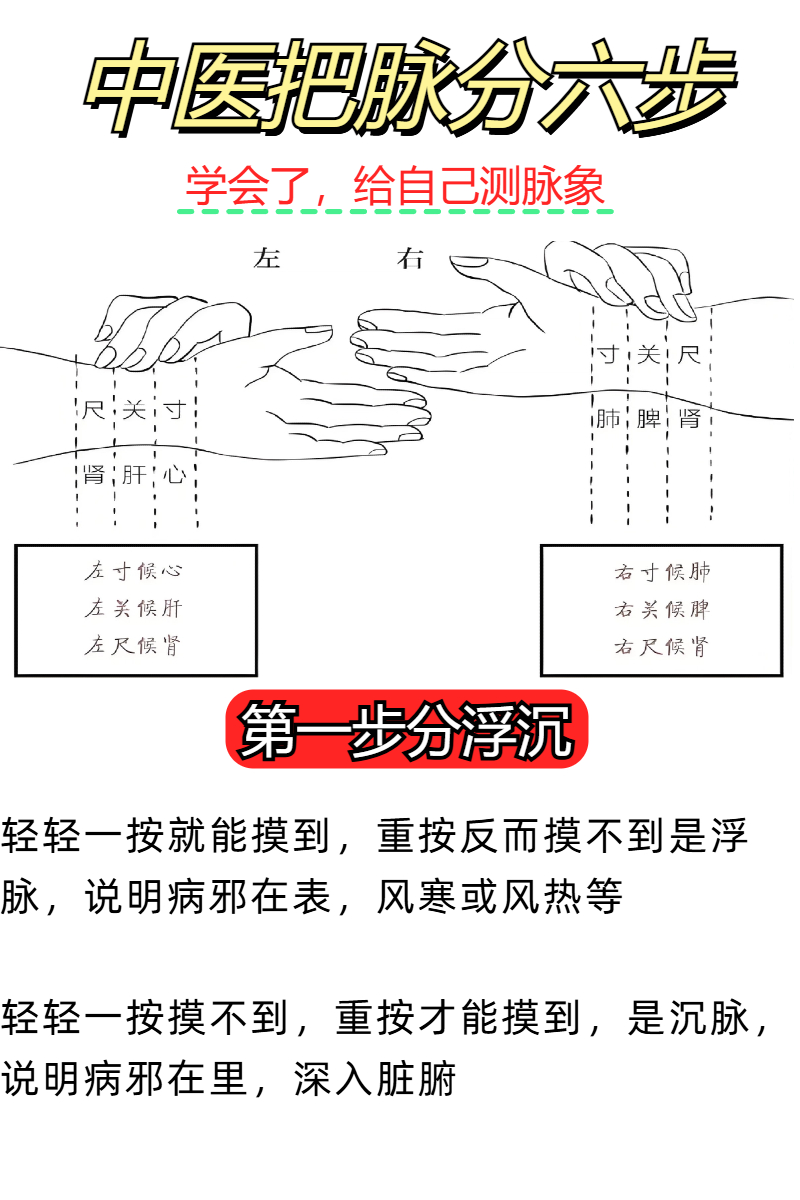 中医把脉分六步

学会了，给自己测脉象

左 右

尺 关 寸
肾 肝 心

寸 关 尺
肺 脾 肾

左寸候心
左关候肝
左尺候肾

右寸候肺
右关候脾
右尺候肾

第一步分浮沉

轻轻一按就能摸到，重按反而摸不到是浮脉，说明病邪在表，风寒或风热等

轻轻一按摸不到，重按才能摸到，是沉脉，说明病邪在里，深入脏腑