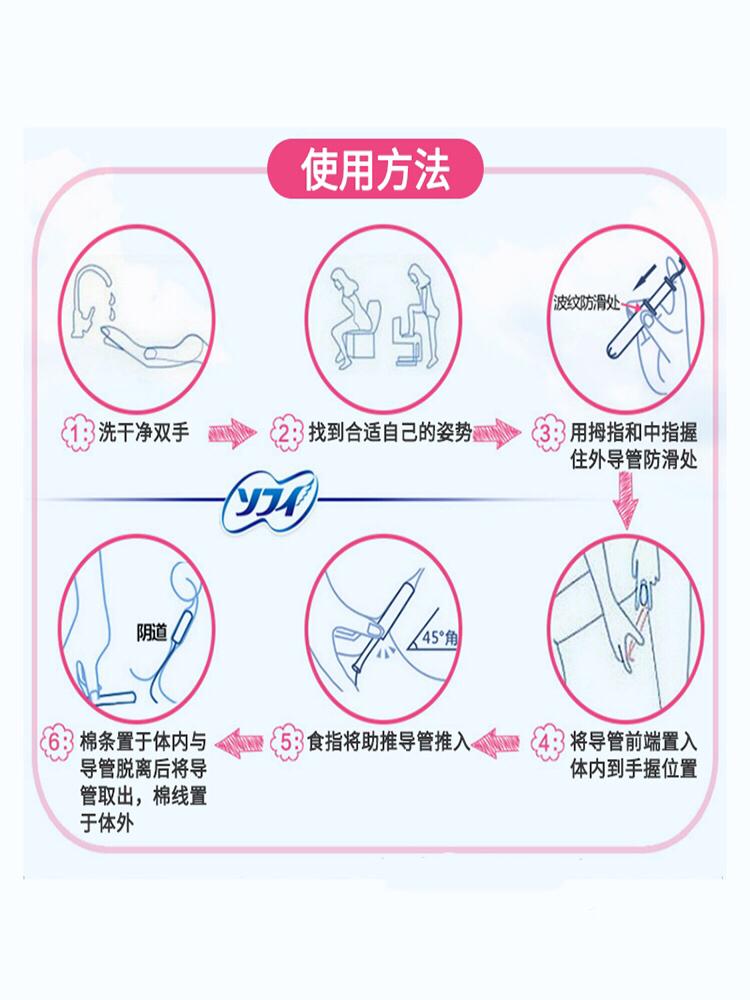 使用方法

波纹防滑处

1 洗干净双手

2 找到合适自己的姿势

3 用拇指和中指握住外导管防滑处

ソフィ

阴道

45°角

6 棉条置于体内与导管脱离后将导管取出，棉线置于体外

5 食指将助推导管推入

4 将导管前端置入体内到手握位置