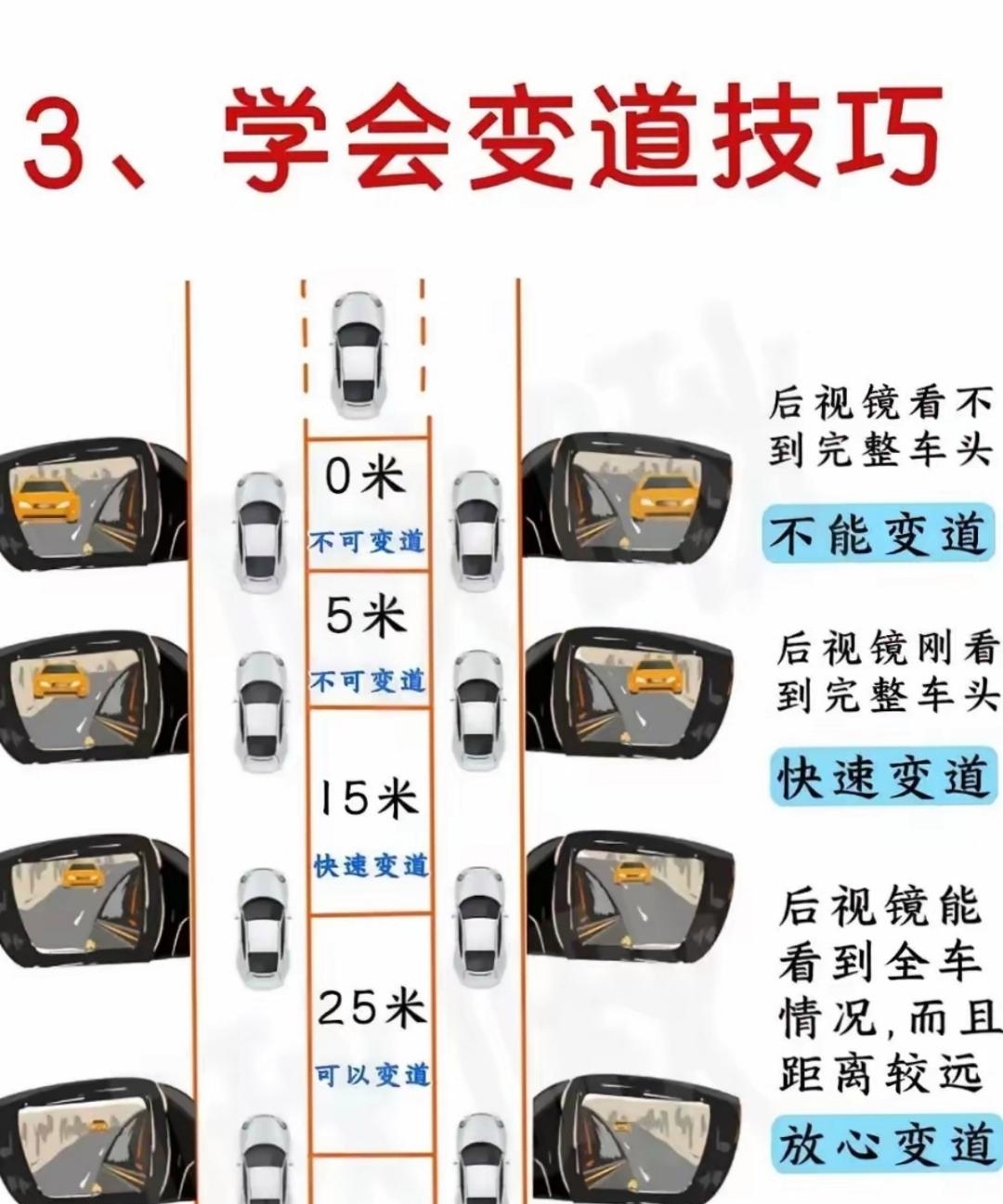 3、学会变道技巧

0米
不可变道

5米
不可变道

15米
快速变道

25米
可以变道

后视镜看不到完整车头

不能变道

后视镜刚看到完整车头

快速变道

后视镜能看到全车情况，而且距离较远

放心变道