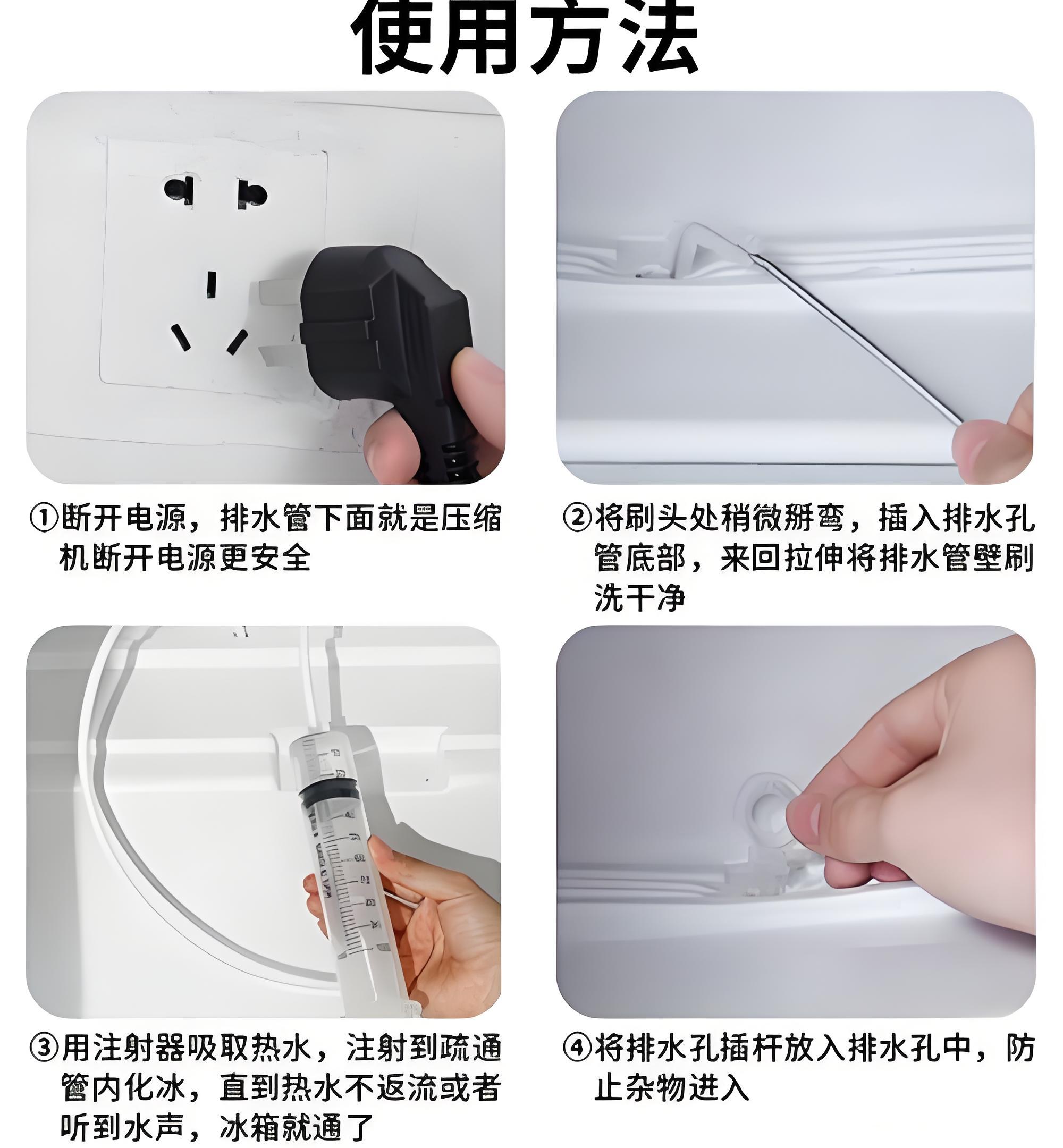 使用方法

①断开电源，排水管下面就是压缩机断开电源更安全

②将刷头处稍微掰弯，插入排水孔管底部，来回拉伸将排水管壁刷洗干净

③用注射器吸取热水，注射到疏通管内化冰，直到热水不返流或者听到水声，冰箱就通了

④将排水孔插杆放入排水孔中，防止杂物进入