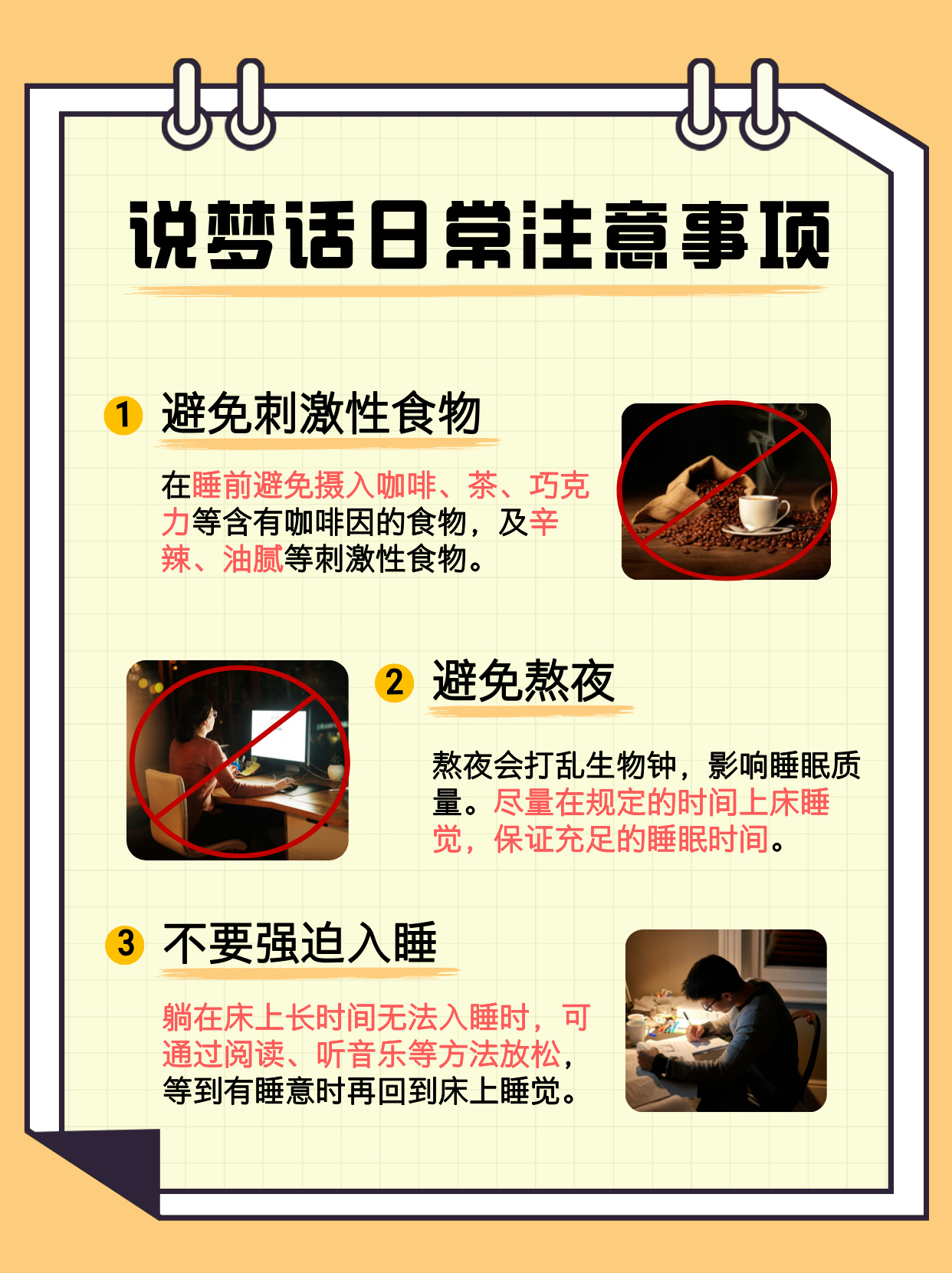 说梦话日常注意事项

1 避免刺激性食物

在睡前避免摄入咖啡、茶、巧克力等含有咖啡因的食物，及辛辣、油腻等刺激性食物。

2 避免熬夜

熬夜会打乱生物钟，影响睡眠质量。尽量在规定的时间上床睡觉，保证充足的睡眠时间。

3 不要强迫入睡

躺在床上长时间无法入睡时，可通过阅读、听音乐等方法放松，等到有睡意时再回到床上睡觉。