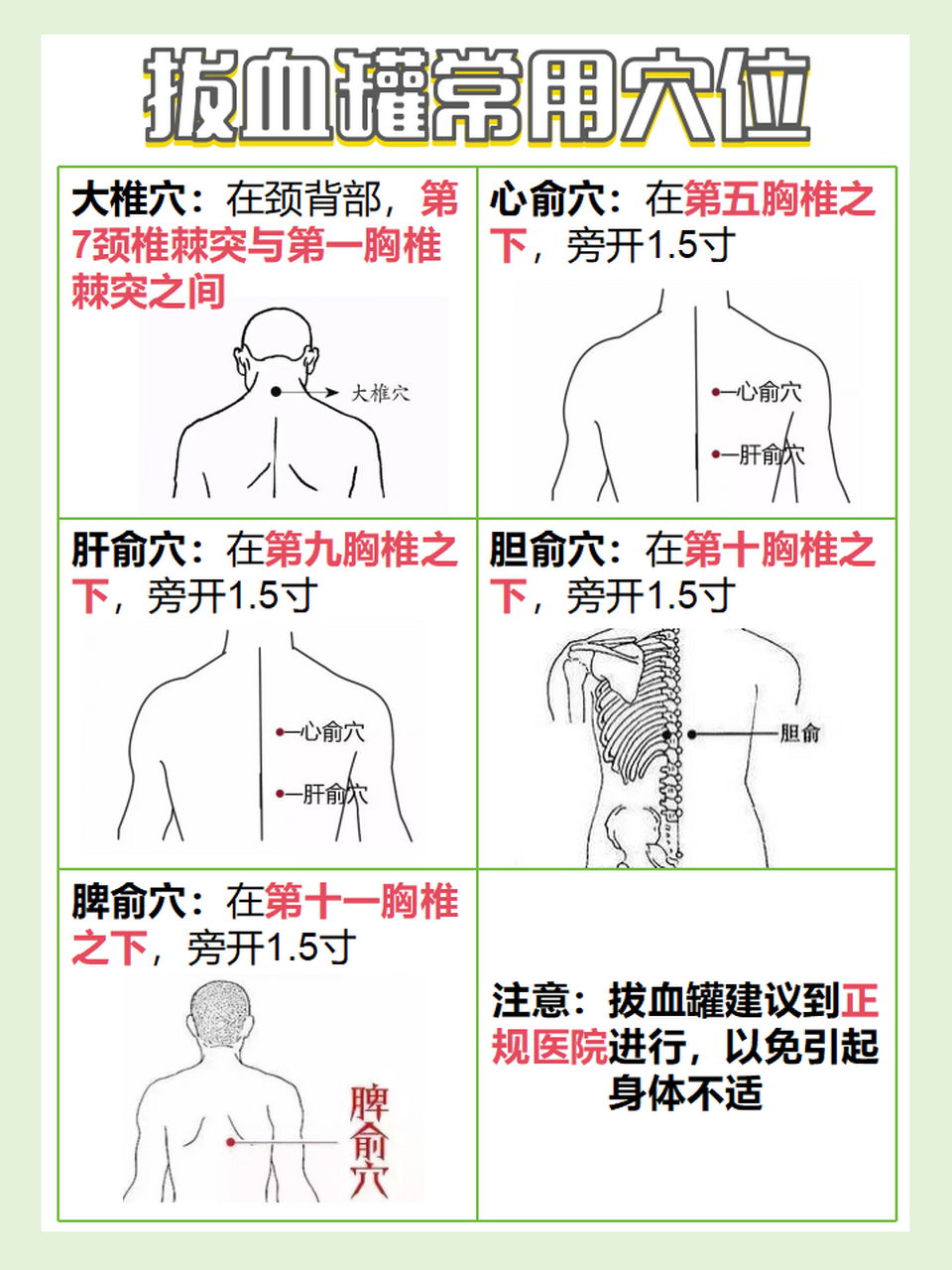 拔血罐常用穴位

大椎穴：在颈背部，第7颈椎棘突与第一胸椎棘突之间

大椎穴

心俞穴：在第五胸椎之下，旁开1.5寸

心俞穴

肝俞穴

肝俞穴：在第九胸椎之下，旁开1.5寸

心俞穴

肝俞穴

胆俞穴：在第十胸椎之下，旁开1.5寸

胆俞

脾俞穴：在第十一胸椎之下，旁开1.5寸

脾俞穴

注意：拔血罐建议到正规医院进行，以免引起身体不适