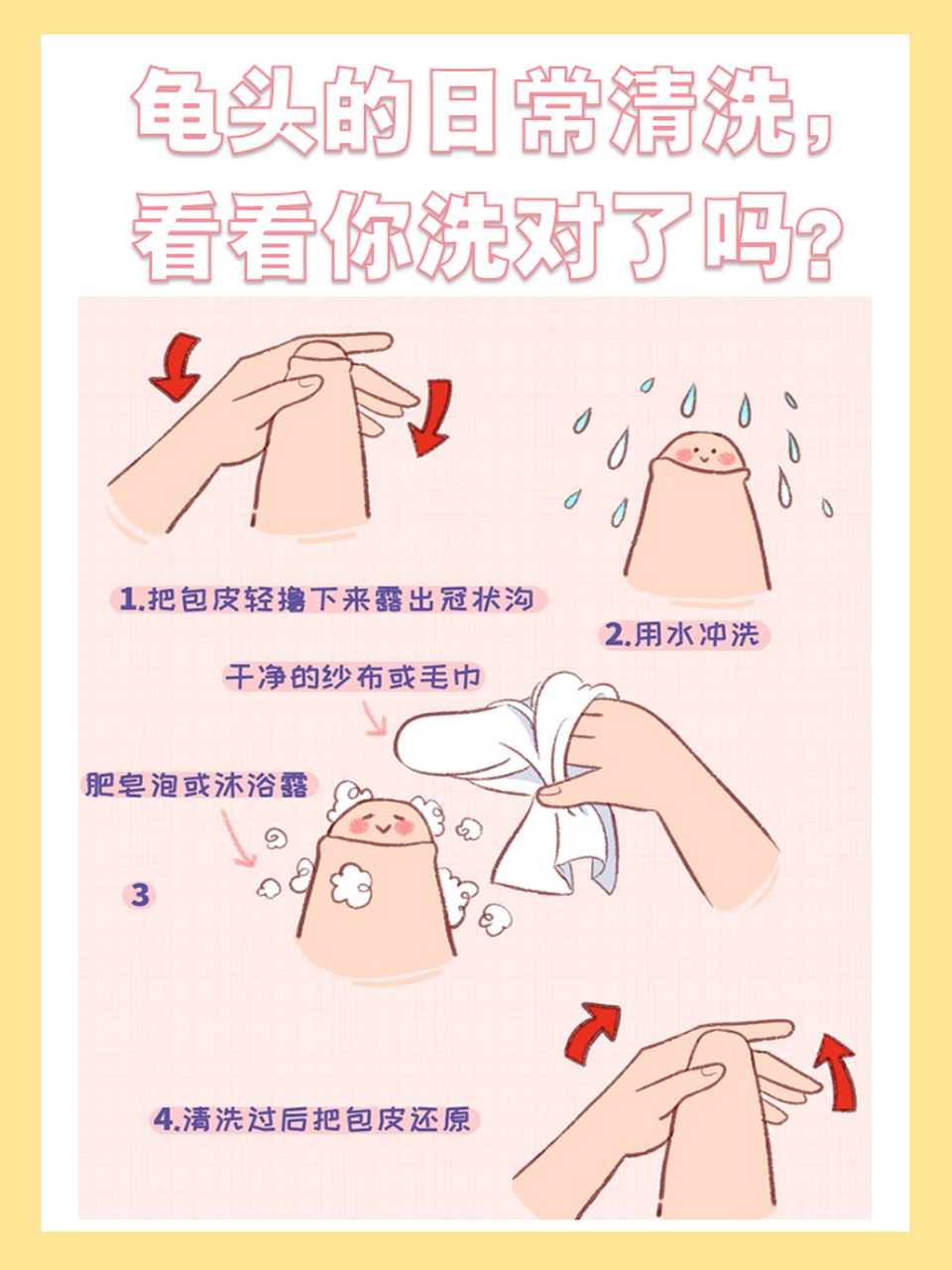 龟头的日常清洗，看看你洗对了吗？

1.把包皮轻撸下来露出冠状沟

2.用水冲洗

干净的纱布或毛巾

肥皂泡或沐浴露

3

4.清洗过后把包皮还原