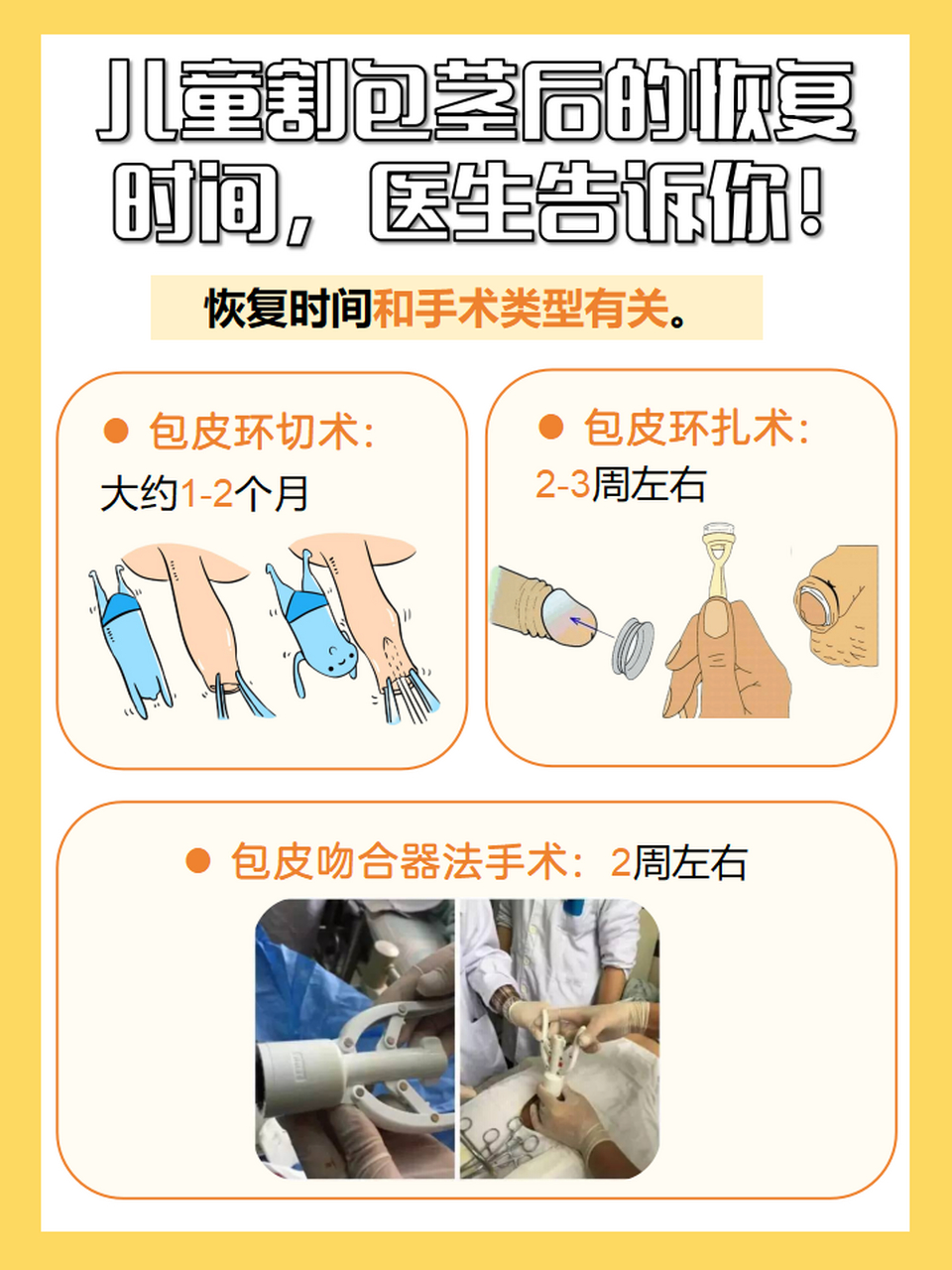 儿童割包茎后的恢复时间，医生告诉你！

恢复时间和手术类型有关。

● 包皮环切术：
大约1-2个月

● 包皮环扎术：
2-3周左右

● 包皮吻合器法手术：2周左右