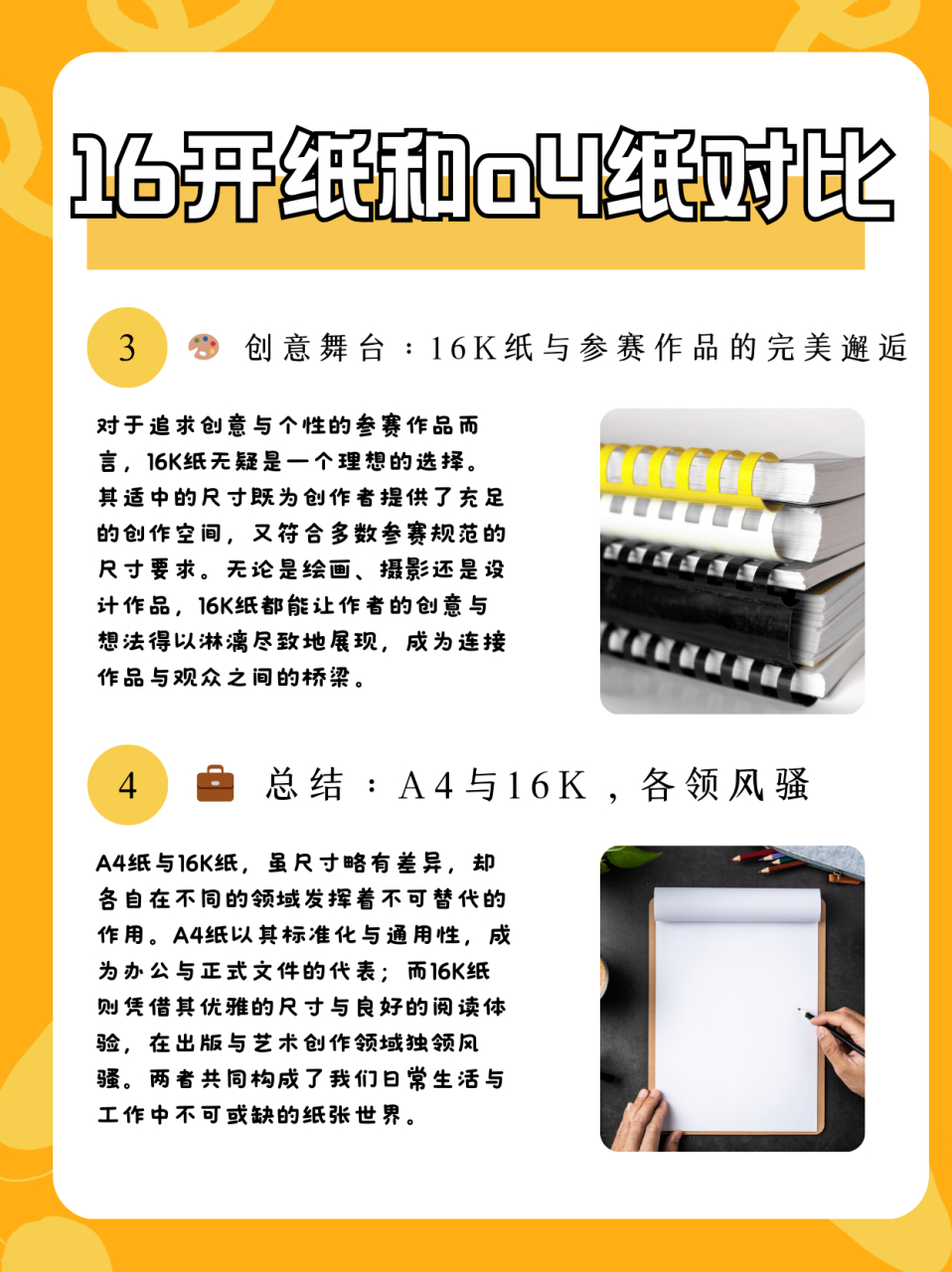 16开纸和a4纸对比

3 🎨 创意舞台：16K纸与参赛作品的完美邂逅

对于追求创意与个性的参赛作品而言，16K纸无疑是一个理想的选择。其适中的尺寸既为创作者提供了充足的创作空间，又符合多数参赛规范的尺寸要求。无论是绘画、摄影还是设计作品，16K纸都能让作者的创意与想法得以淋漓尽致地展现，成为连接作品与观众之间的桥梁。

4 💼 总结：A4与16K，各领风骚

A4纸与16K纸，虽尺寸略有差异，却各自在不同的领域发挥着不可替代的作用。A4纸以其标准化与通用性，成为办公与正式文件的代表；而16K纸则凭借其优雅的尺寸与良好的阅读体验，在出版与艺术创作领域独领风骚。两者共同构成了我们日常生活与工作中不可或缺的纸张世界。