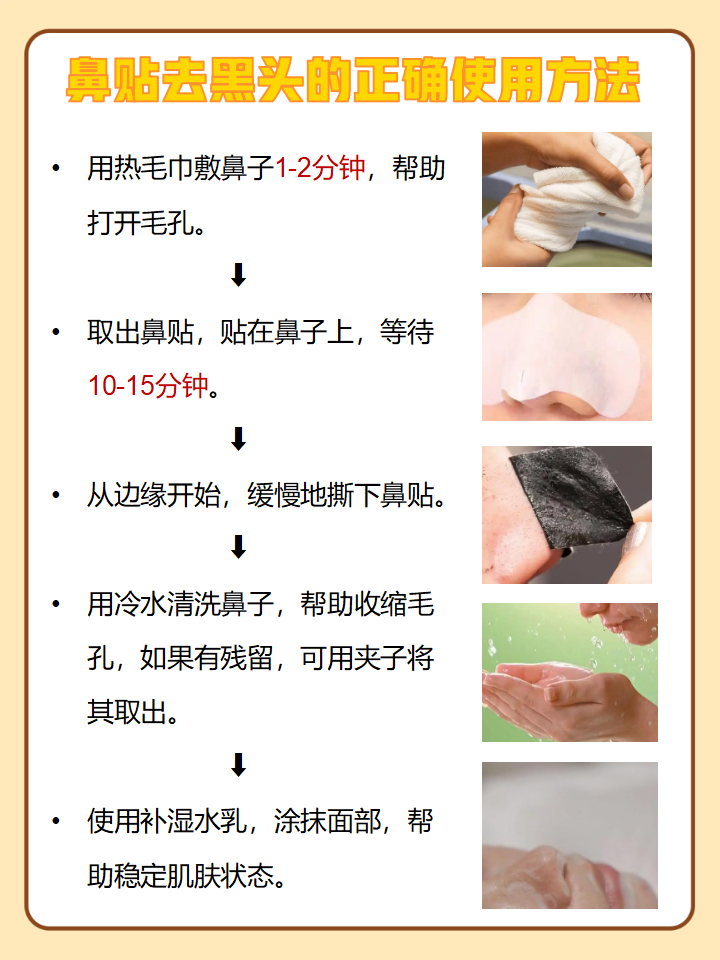 鼻贴去黑头的正确使用方法

• 用热毛巾敷鼻子1-2分钟，帮助打开毛孔。

⬇

• 取出鼻贴，贴在鼻子上，等待10-15分钟。

⬇

• 从边缘开始，缓慢地撕下鼻贴。

⬇

• 用冷水清洗鼻子，帮助收缩毛孔，如果有残留，可用夹子将其取出。

⬇

• 使用补湿水乳，涂抹面部，帮助稳定肌肤状态。