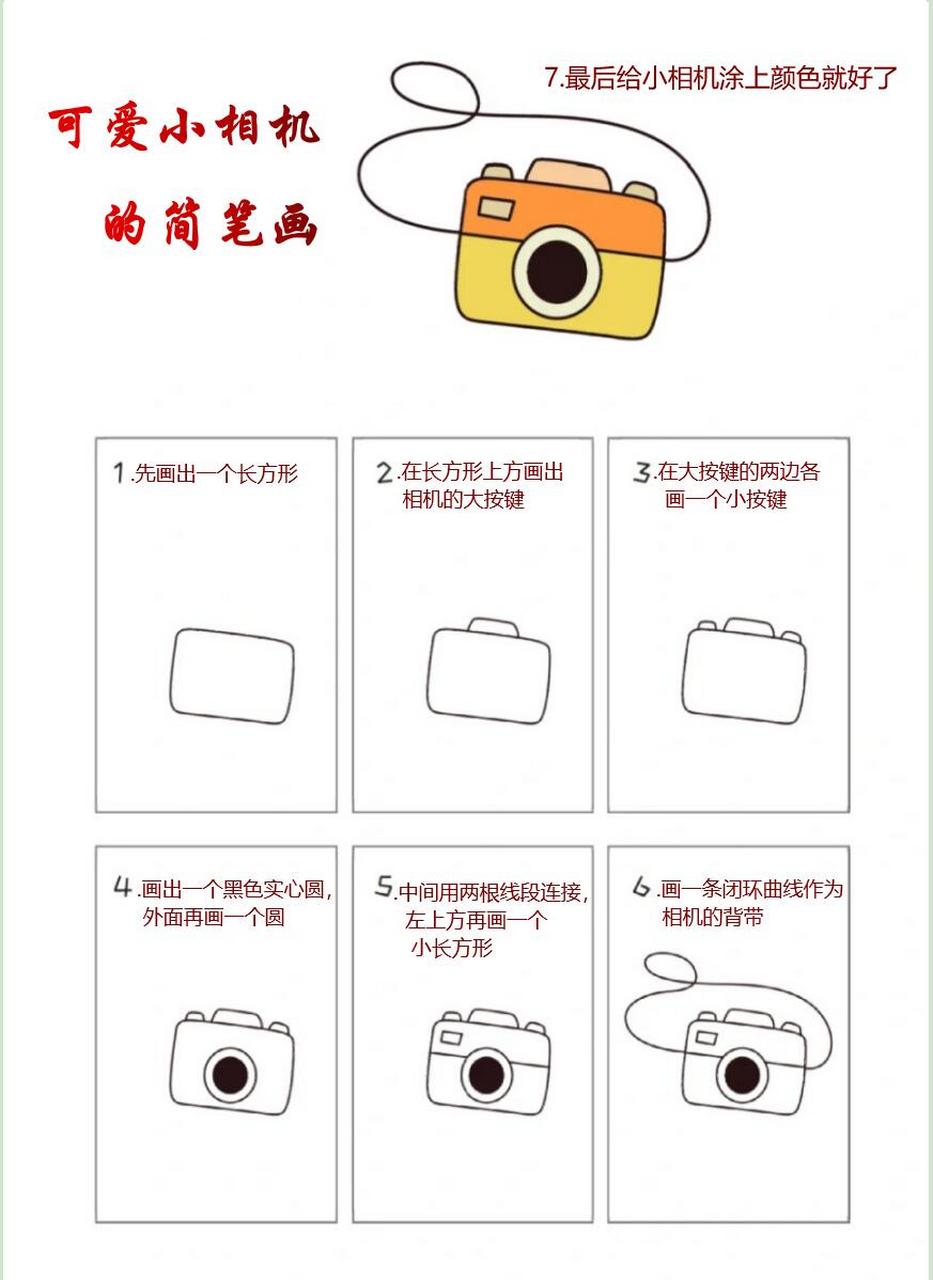 可爱小相机
的简笔画

7.最后给小相机涂上颜色就好了

1.先画出一个长方形

2.在长方形上方画出相机的大按键

3.在大按键的两边各画一个小按键

4.画出一个黑色实心圆，外面再画一个圆

5.中间用两根线段连接，左上方再画一个小长方形

6.画一条闭环曲线作为相机的背带