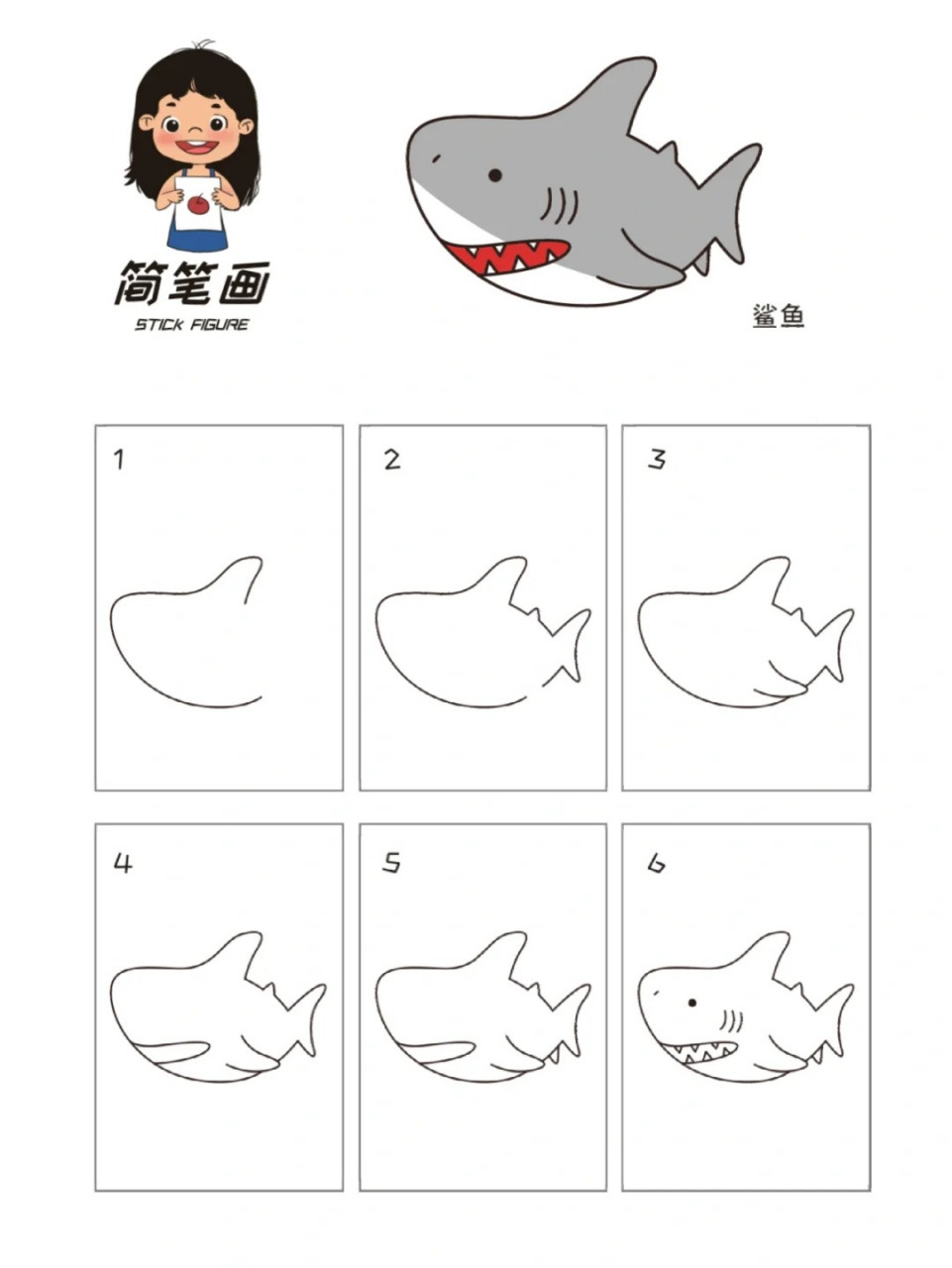 简笔画
STICK FIGURE

鲨鱼

1

2

3

4

5

6