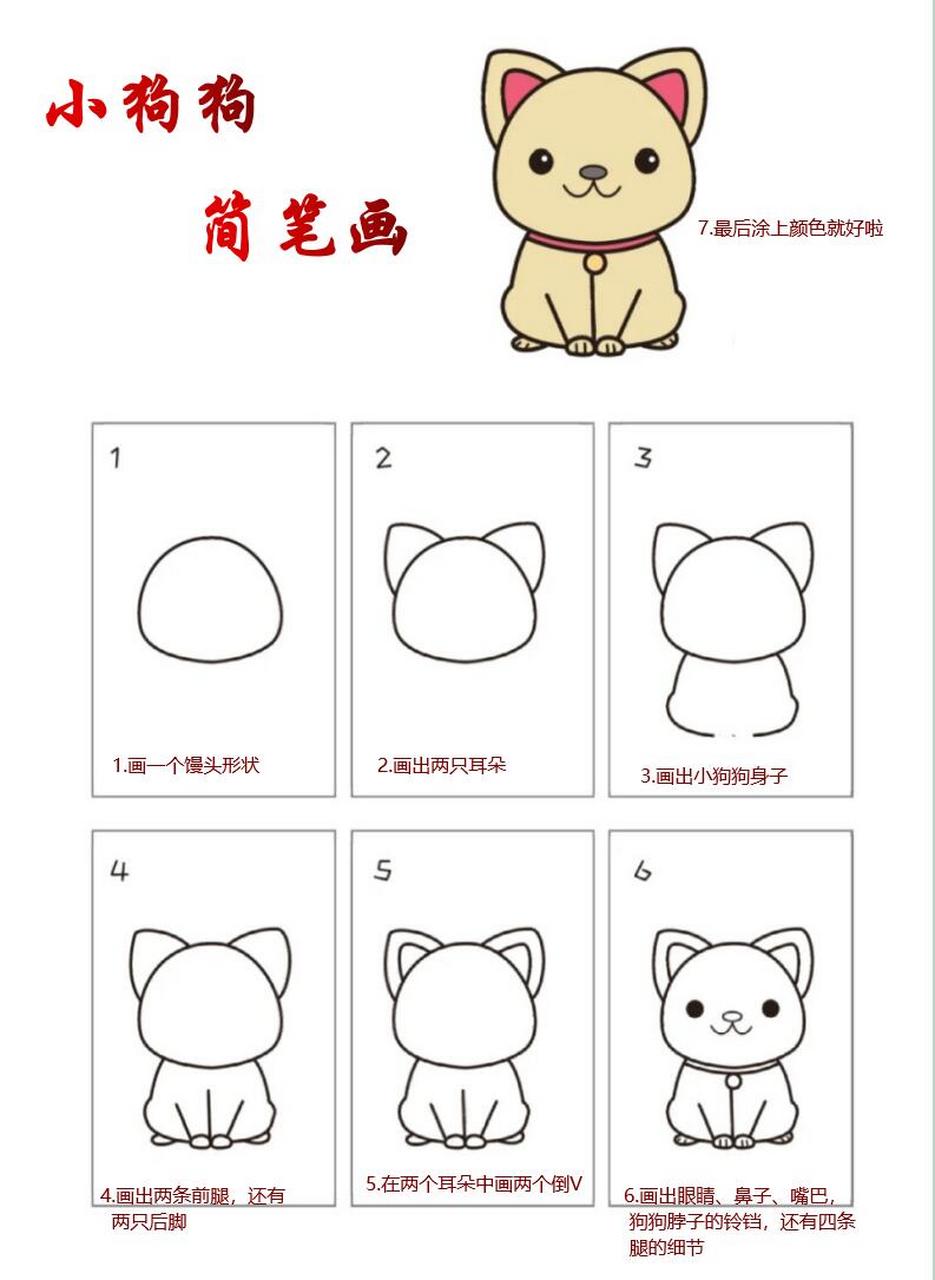 小狗狗

简笔画

7.最后涂上颜色就好啦

1

1.画一个馒头形状

2

2.画出两只耳朵

3

3.画出小狗狗身子

4

4.画出两条前腿，还有两只后脚

5

5.在两个耳朵中画两个倒V

6

6.画出眼睛、鼻子、嘴巴，狗狗脖子的铃铛，还有四条腿的细节