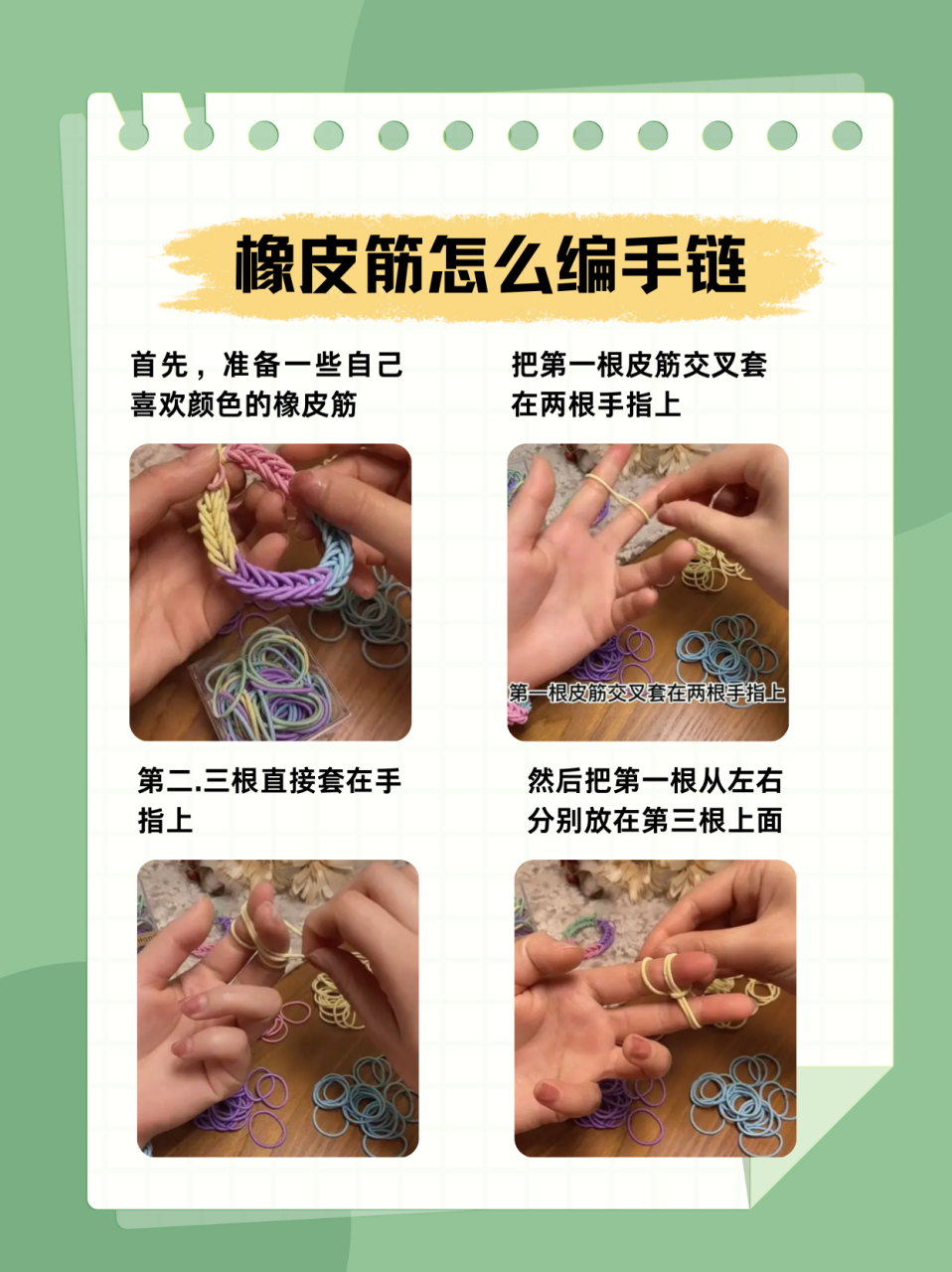 橡皮筋怎么编手链

首先，准备一些自己喜欢颜色的橡皮筋

把第一根皮筋交叉套在两根手指上

第一根皮筋交叉套在两根手指上

第二.三根直接套在手指上

然后把第一根从左右分别放在第三根上面