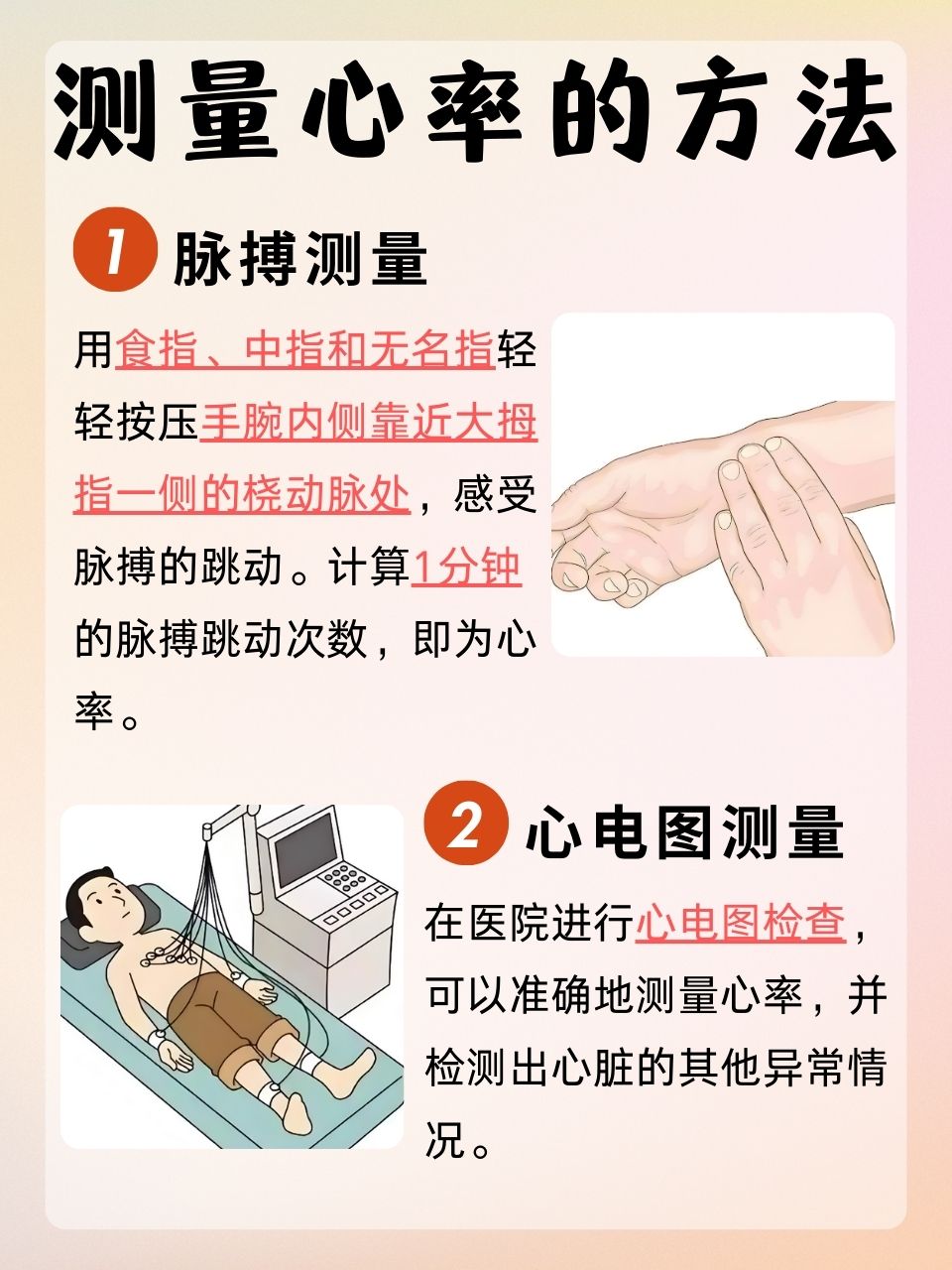 测量心率的方法

1 脉搏测量

用食指、中指和无名指轻轻按压手腕内侧靠近大拇指一侧的桡动脉处，感受脉搏的跳动。计算1分钟的脉搏跳动次数，即为心率。

2 心电图测量

在医院进行心电图检查，可以准确地测量心率，并检测出心脏的其他异常情况。