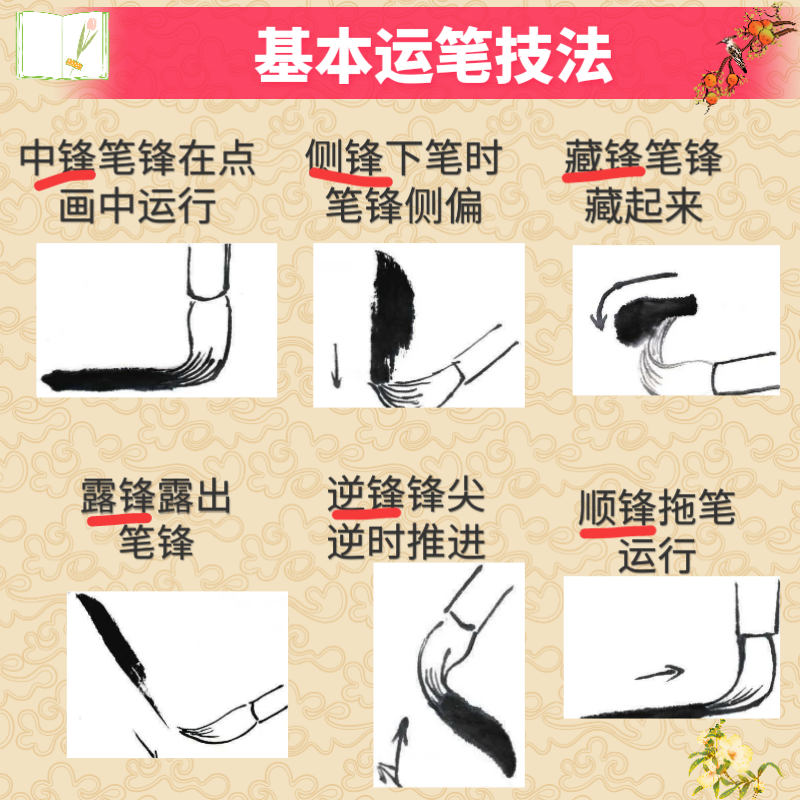 基本运笔技法

中锋笔锋在点画中运行

侧锋下笔时笔锋侧偏

藏锋笔锋藏起来

露锋露出笔锋

逆锋锋尖逆时推进

顺锋拖笔运行