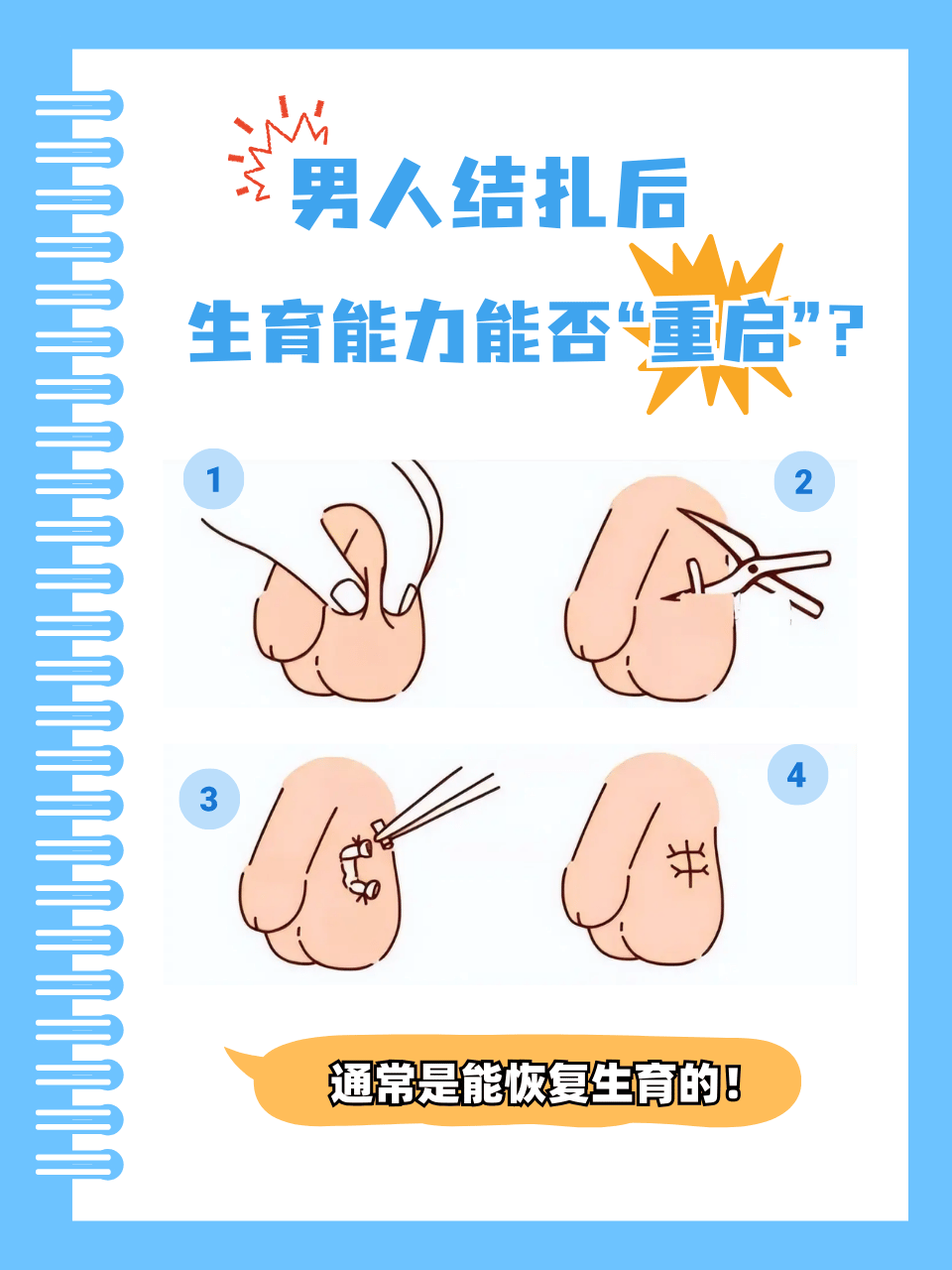 男人结扎后

生育能力能否“重启”？

1

2

3

4

通常是能恢复生育的！