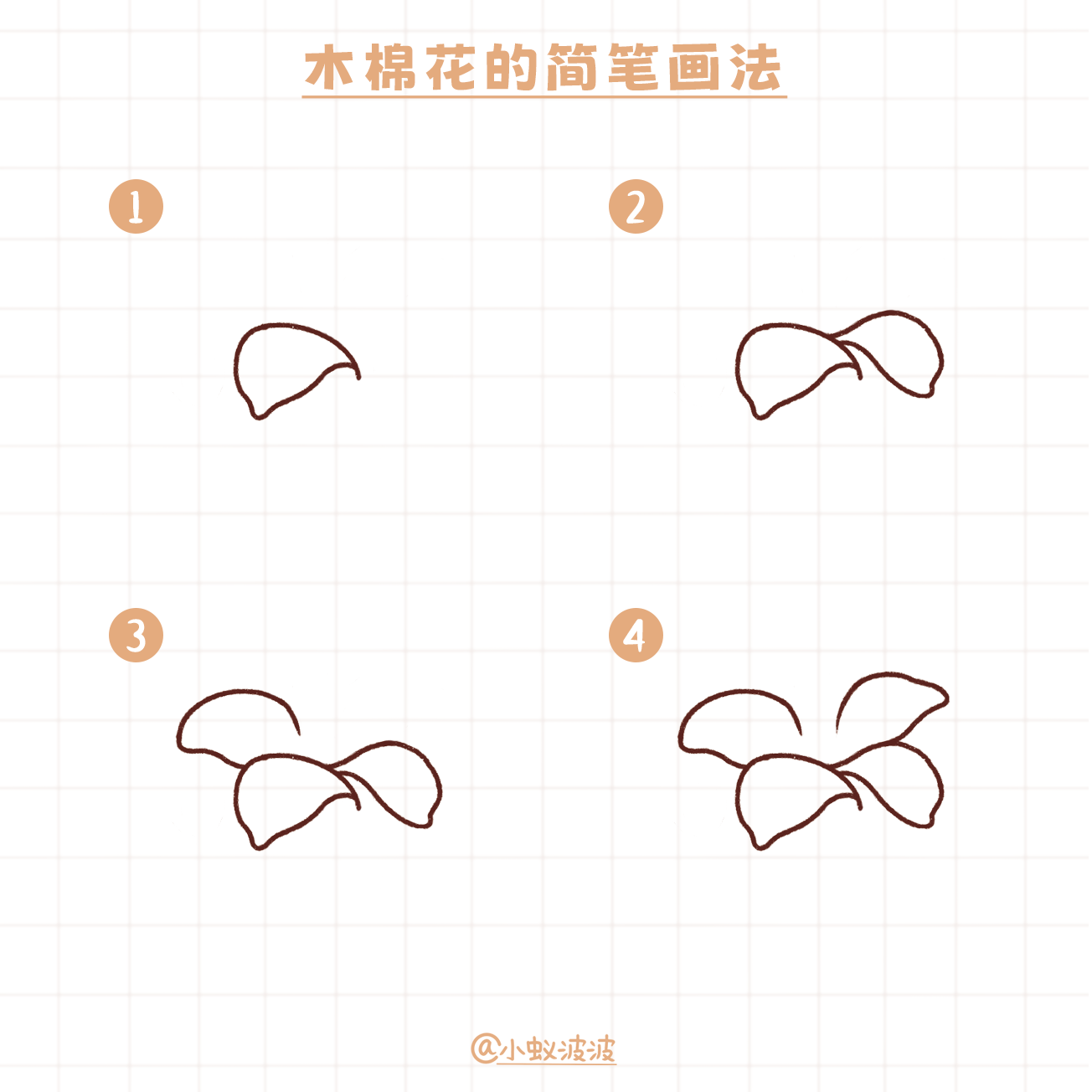 木棉花的简笔画法

1

2

3

4

@小蚁波波