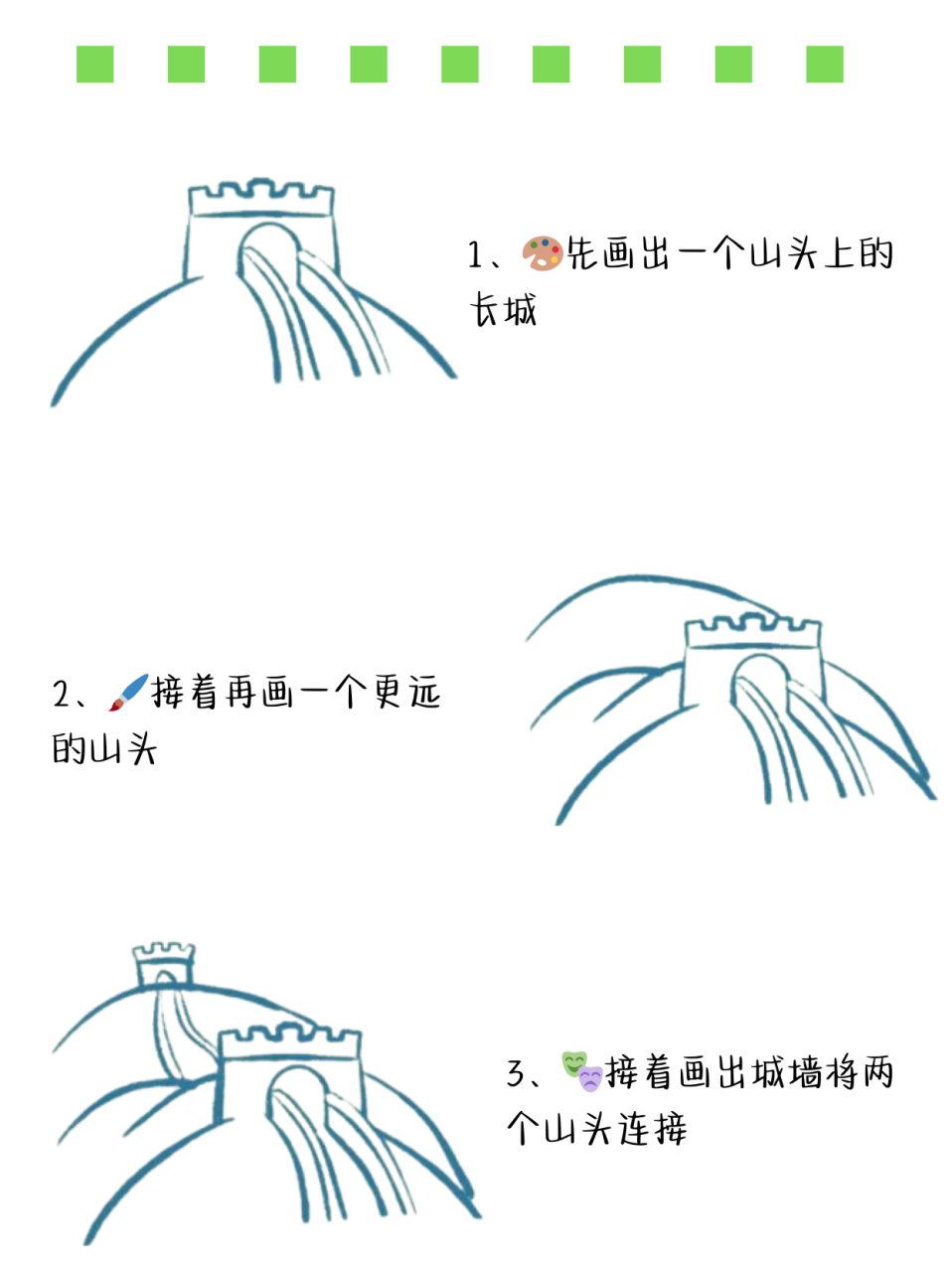 1、🎨先画出一个山头上的长城

2、🖌️接着再画一个更远的山头

3、🎭接着画出城墙将两个山头连接