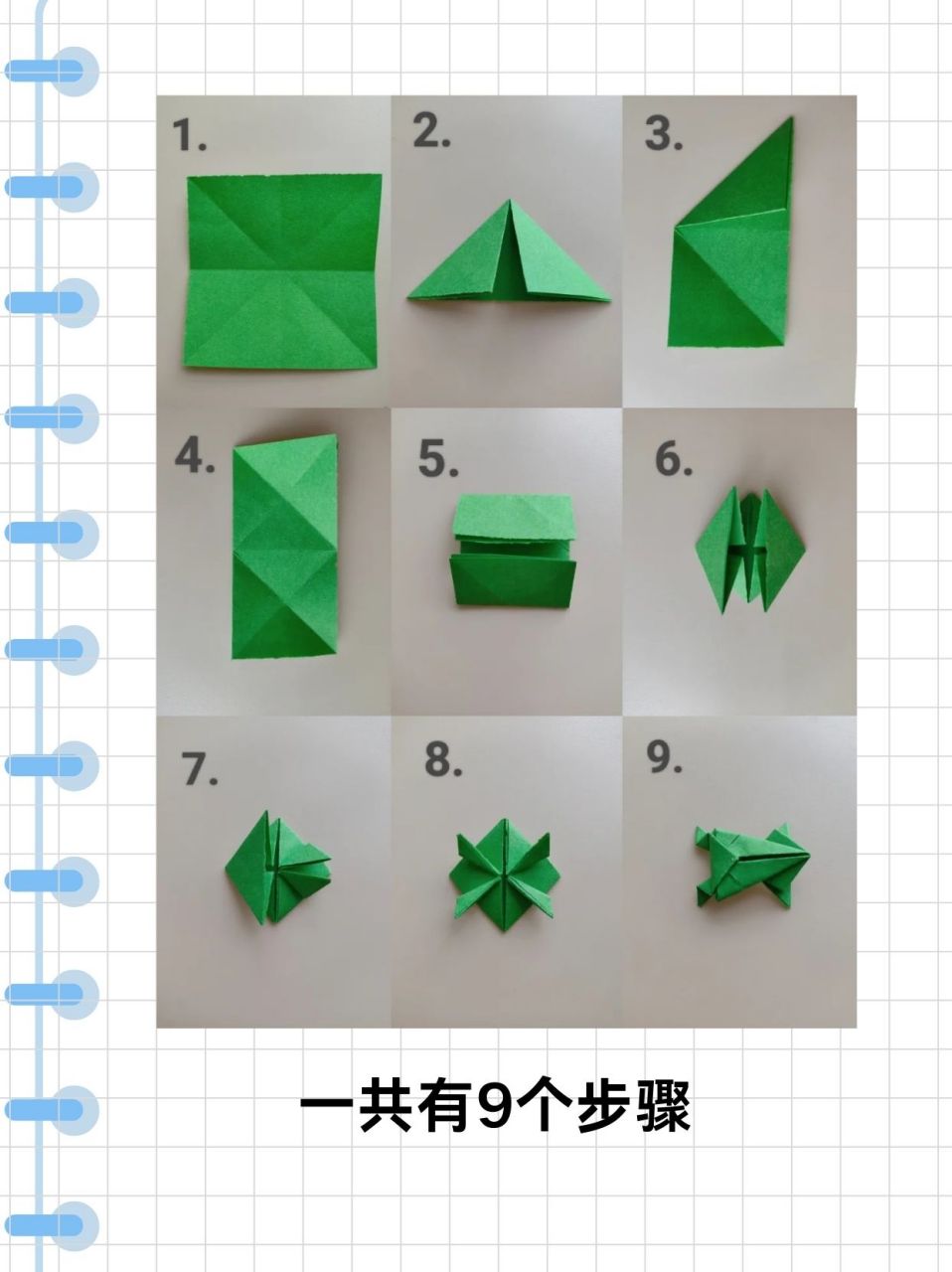 1.

2.

3.

4.

5.

6.

7.

8.

9.

一共有9个步骤